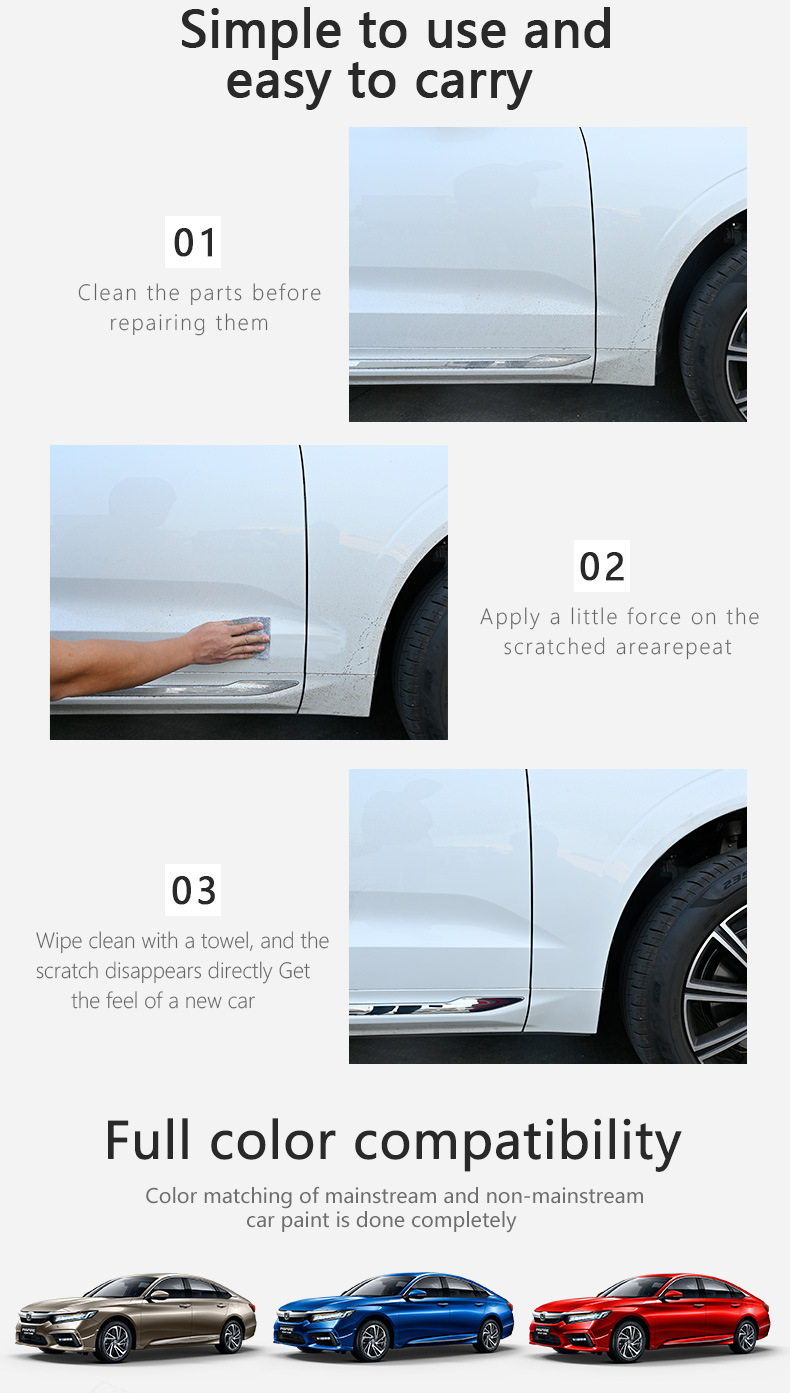 Simple to use and easy to carry

01

Clean the parts before repairing them

02

Apply a little force on the scratched arearepeat

03

Wipe clean with a towel, and the scratch disappears directly Get the feel of a new car

Full color compatibility

Color matching of mainstream and non-mainstream car paint is done completely