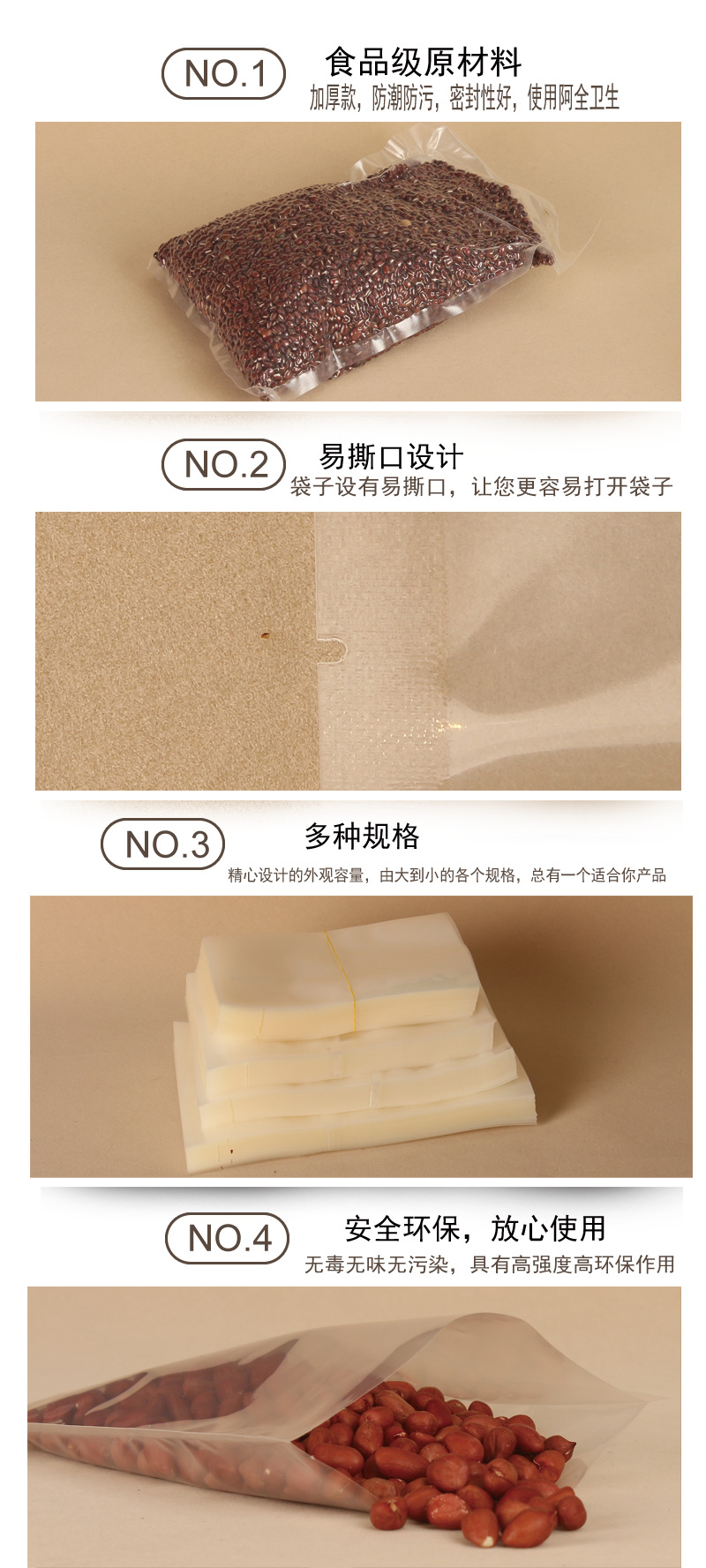 NO.1

食品级原材料

加厚款，防潮防污，密封性好，使用阿全卫生

NO.2

易撕口设计

袋子设有易撕口，让您更容易打开袋子

NO.3

多种规格

精心设计的外观容量，由大到小的各个规格，总有一个适合你产品

NO.4

安全环保，放心使用

无毒无味无污染，具有高强度高环保作用