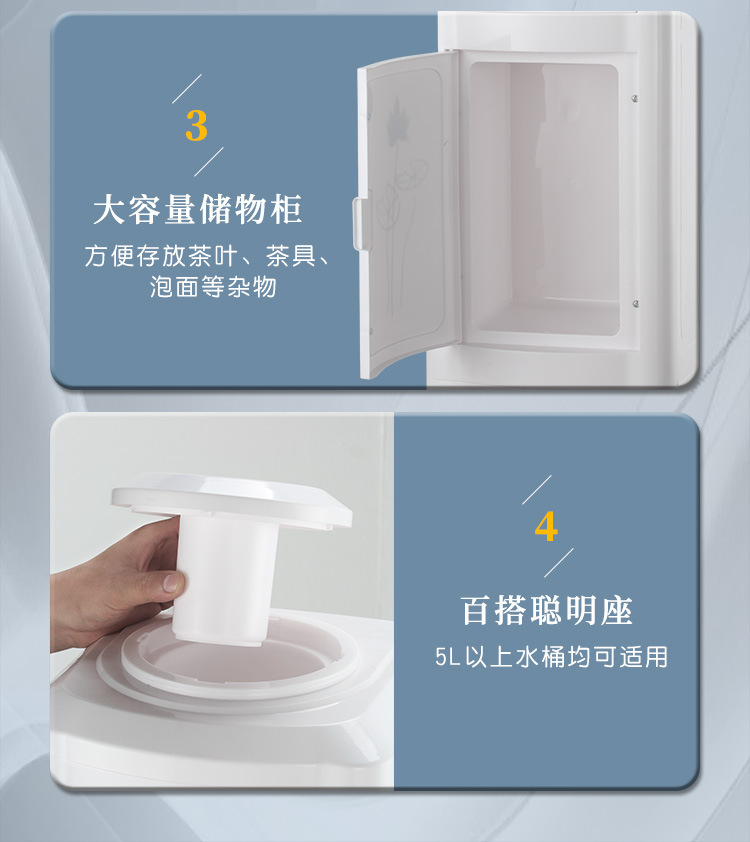 3

大容量储物柜

方便存放茶叶、茶具、泡面等杂物

4

百搭聪明座

5L以上水桶均可适用