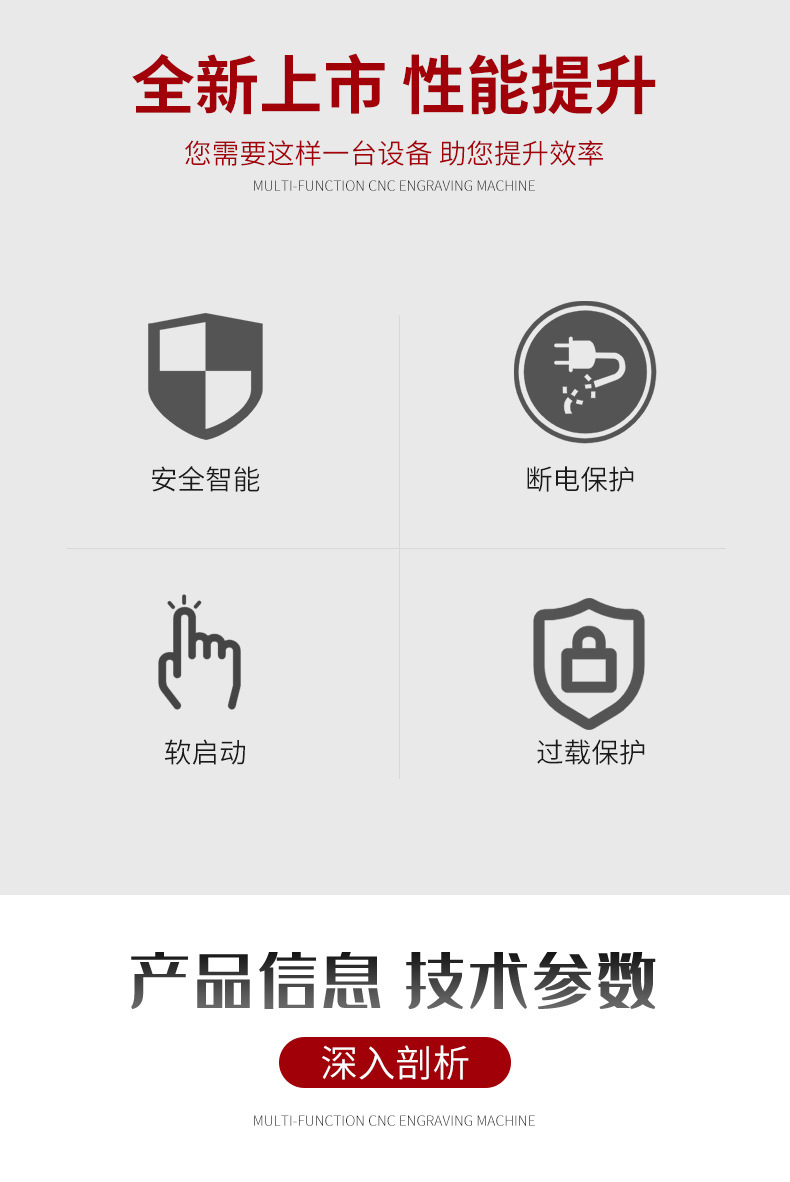 全新上市 性能提升

您需要这样一台设备 助您提升效率

MULTI-FUNCTION CNC ENGRAVING MACHINE

安全智能

断电保护

软启动

过载保护

产品信息 技术参数

深入剖析

MULTI-FUNCTION CNC ENGRAVING MACHINE