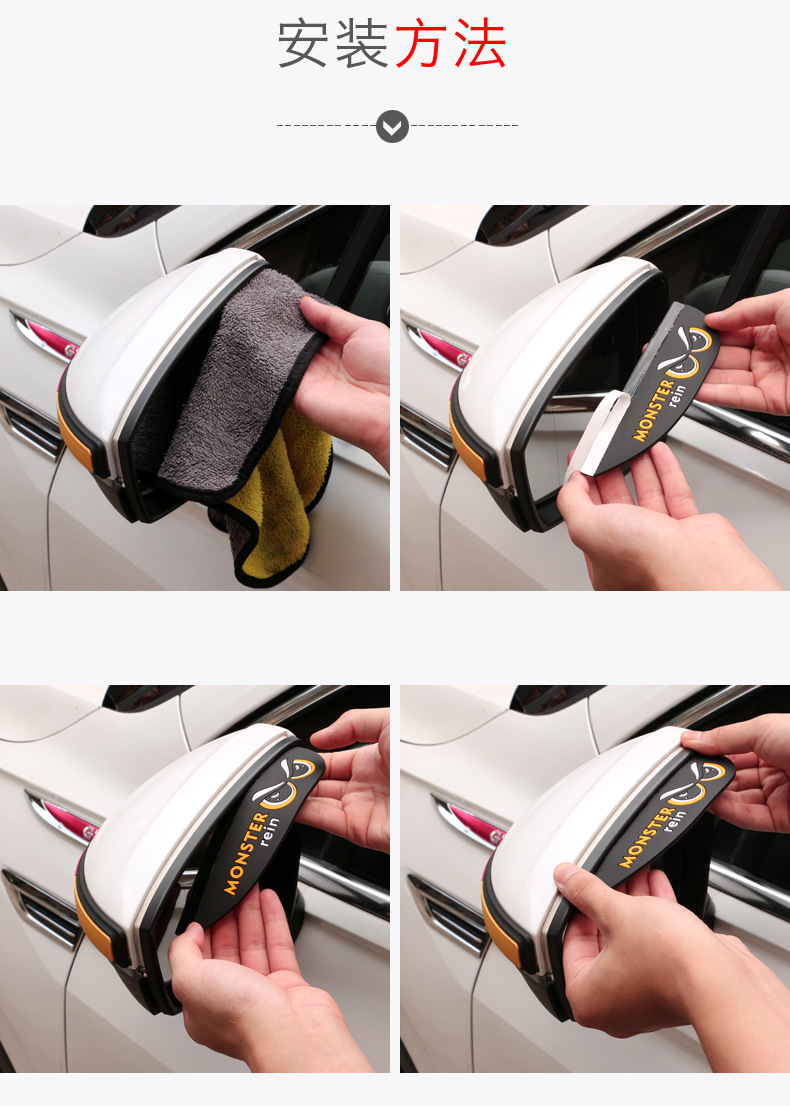 安装方法

MONSTER rein

MONSTER rein

MONSTER rein