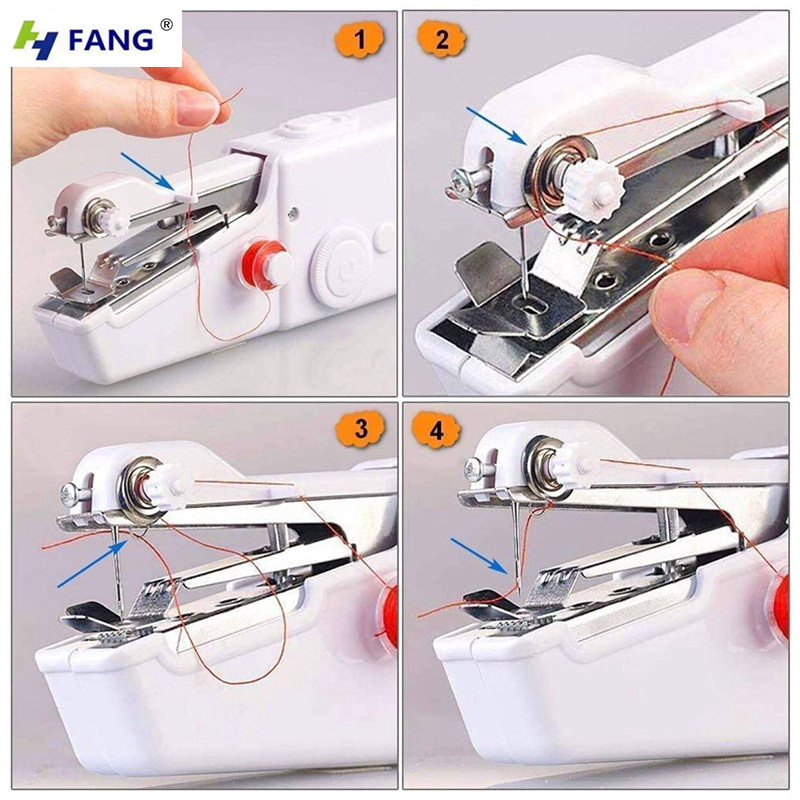 FANG ®

1

2

3

4