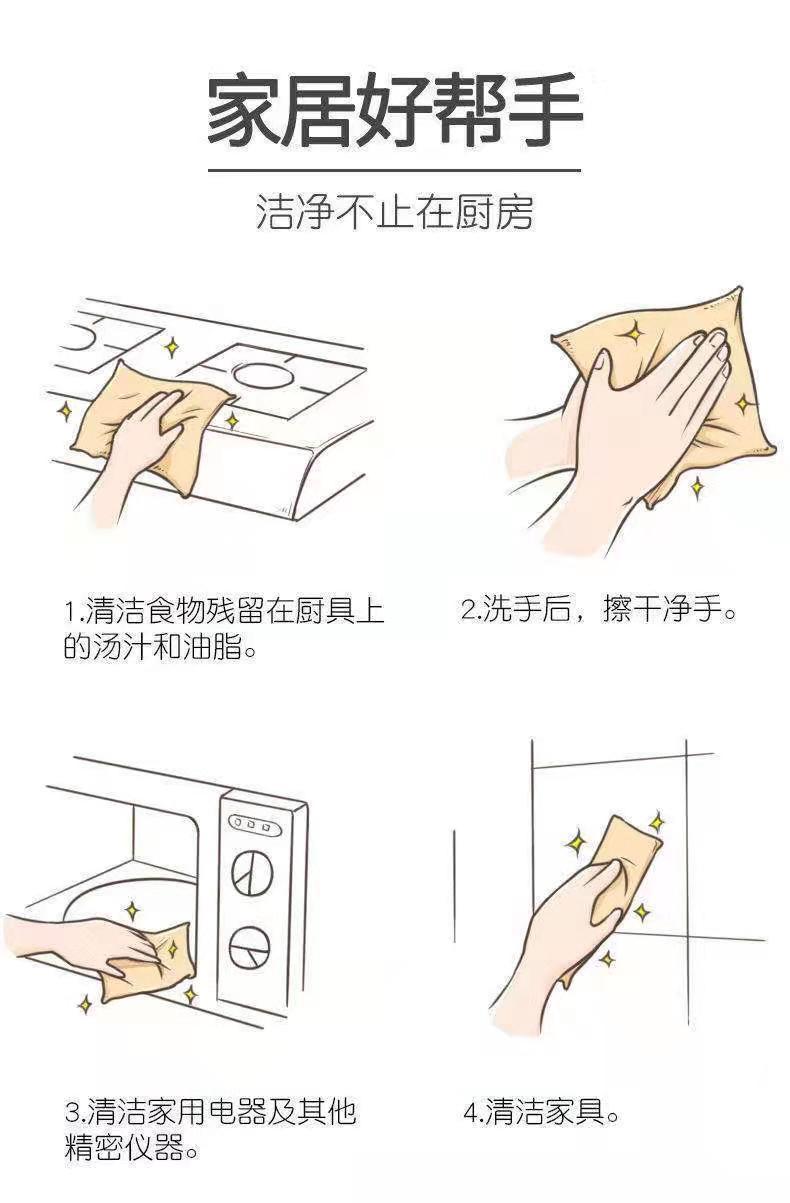 家居好帮手

洁净不止在厨房

1.清洁食物残留在厨具上的汤汁和油脂。

2.洗手后，擦干净手。

3.清洁家用电器及其他精密仪器。

4.清洁家具。