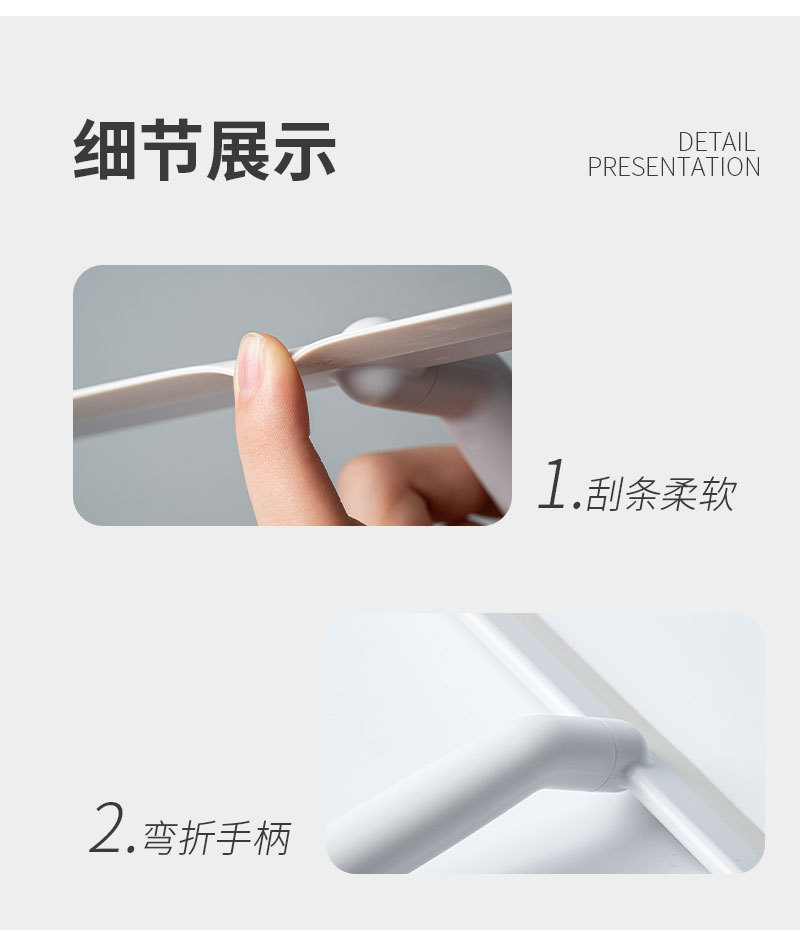 细节展示

DETAIL
PRESENTATION

1.刮条柔软

2.弯折手柄