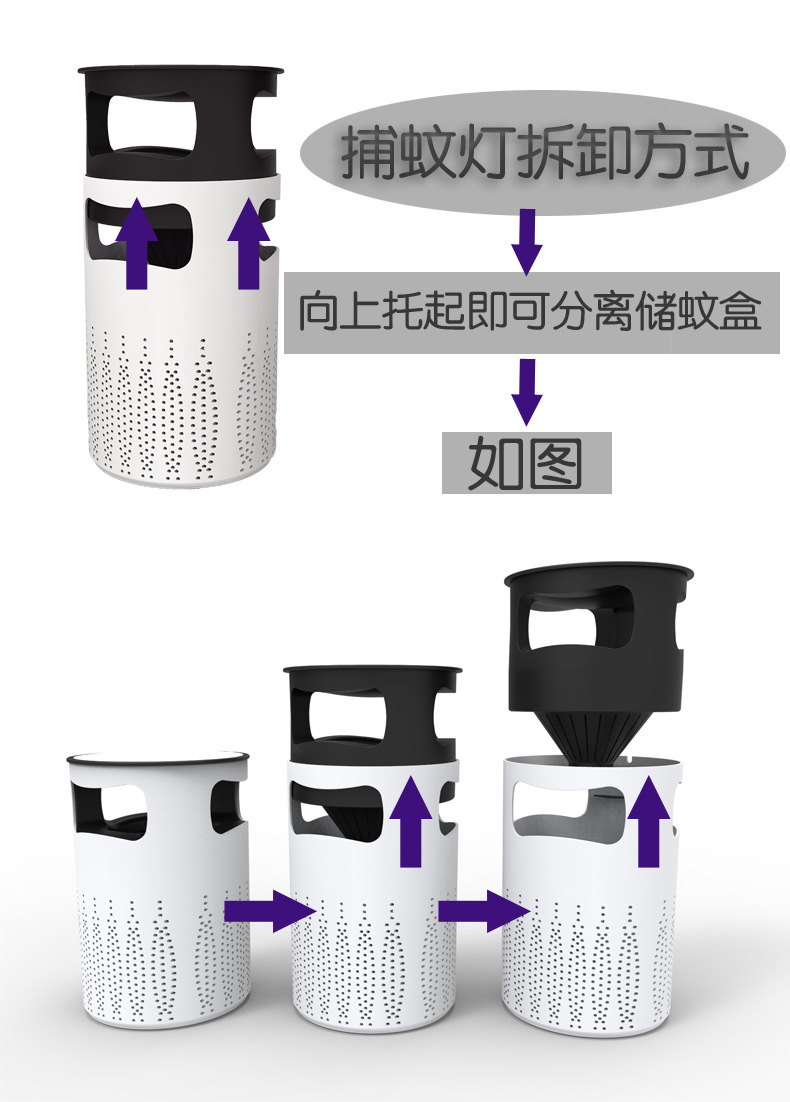 捕蚊灯拆卸方式

向上托起即可分离储蚊盒

如图