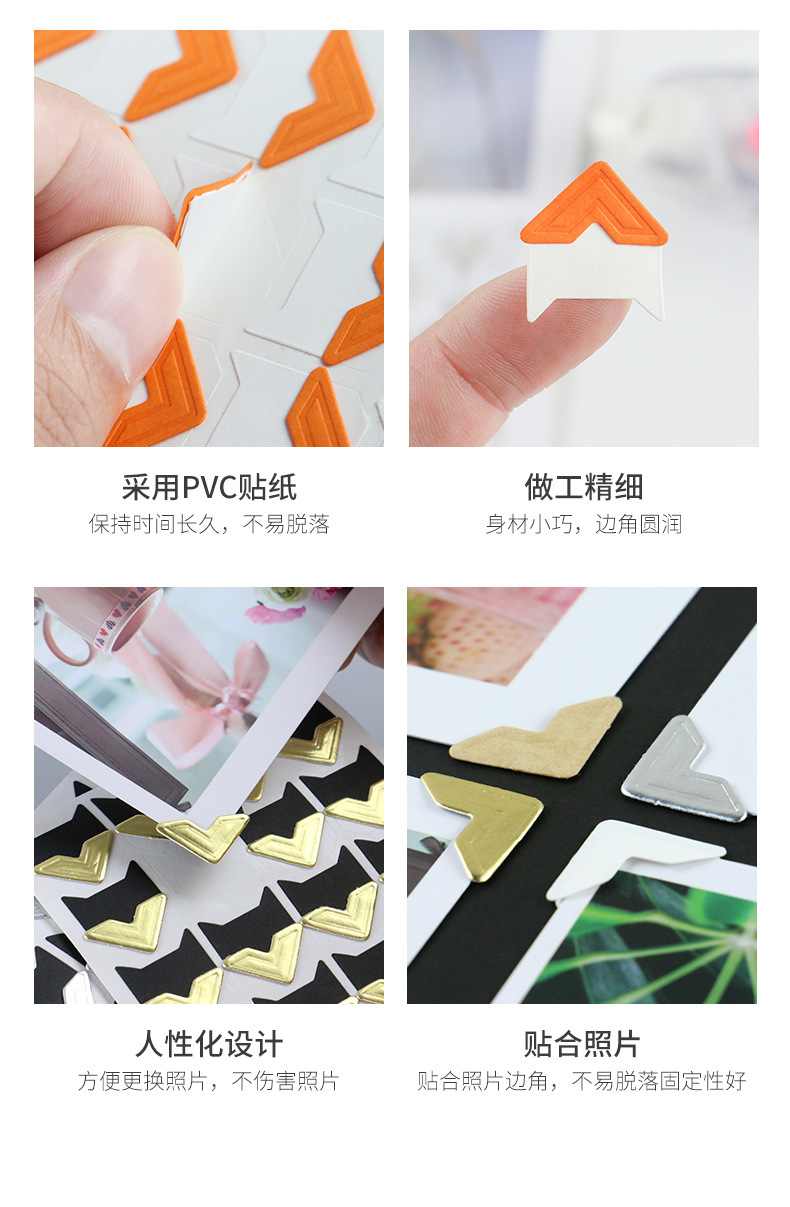 采用PVC贴纸
保持时间长久，不易脱落

做工精细
身材小巧，边角圆润

人性化设计
方便更换照片，不伤害照片

贴合照片
贴合照片边角，不易脱落固定性好