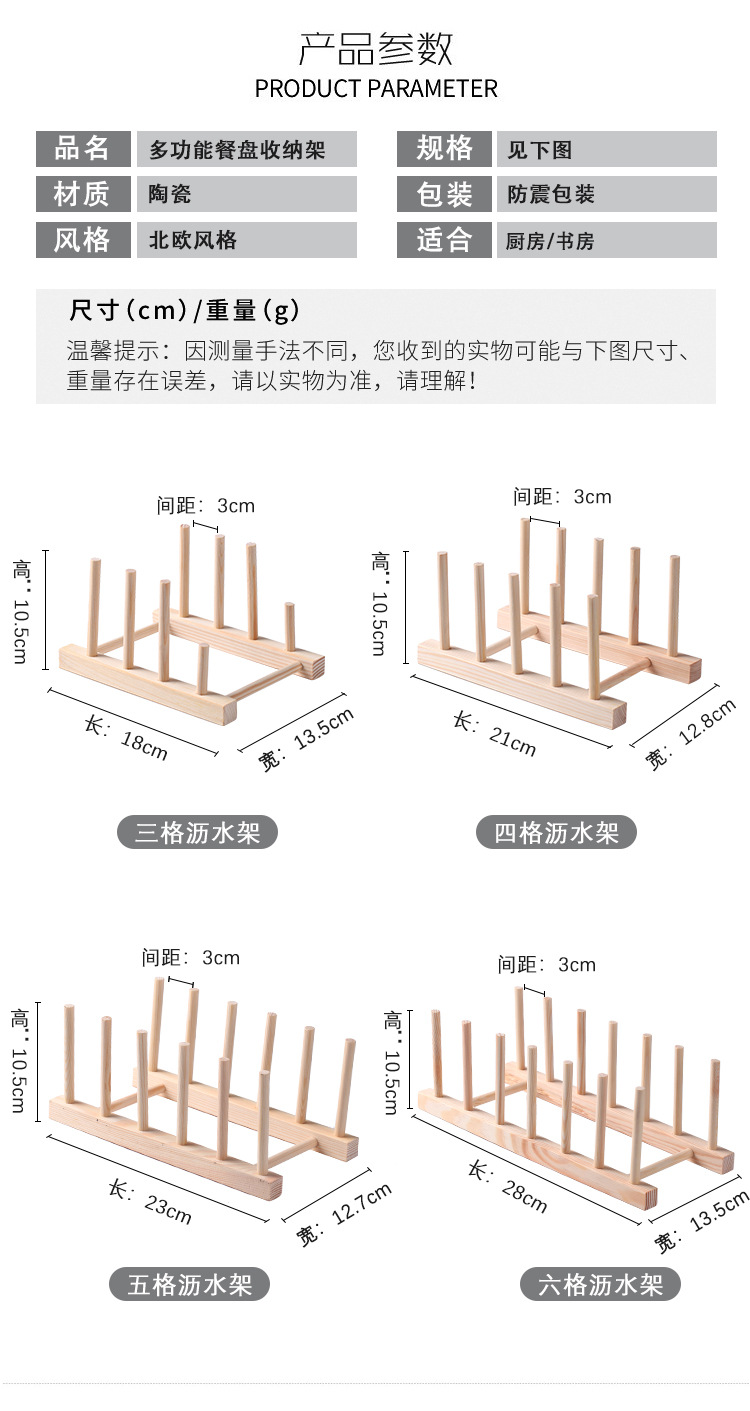 产品参数
PRODUCT PARAMETER

| 品名 | 多功能餐盘收纳架 | 规格 | 见下图 |
|---|---|---|---|
| 材质 | 陶瓷 | 包装 | 防震包装 |
| 风格 | 北欧风格 | 适合 | 厨房/书房 |

尺寸（cm）/重量（g）
温馨提示：因测量手法不同，您收到的实物可能与下图尺寸、重量存在误差，请以实物为准，请理解！

间距：3cm
高：10.5cm
长：18cm
宽：13.5cm
三格沥水架

间距：3cm
高：10.5cm
长：21cm
宽：12.8cm
四格沥水架

间距：3cm
高：10.5cm
长：23cm
宽：12.7cm
五格沥水架

间距：3cm
高：10.5cm
长：28cm
宽：13.5cm
六格沥水架