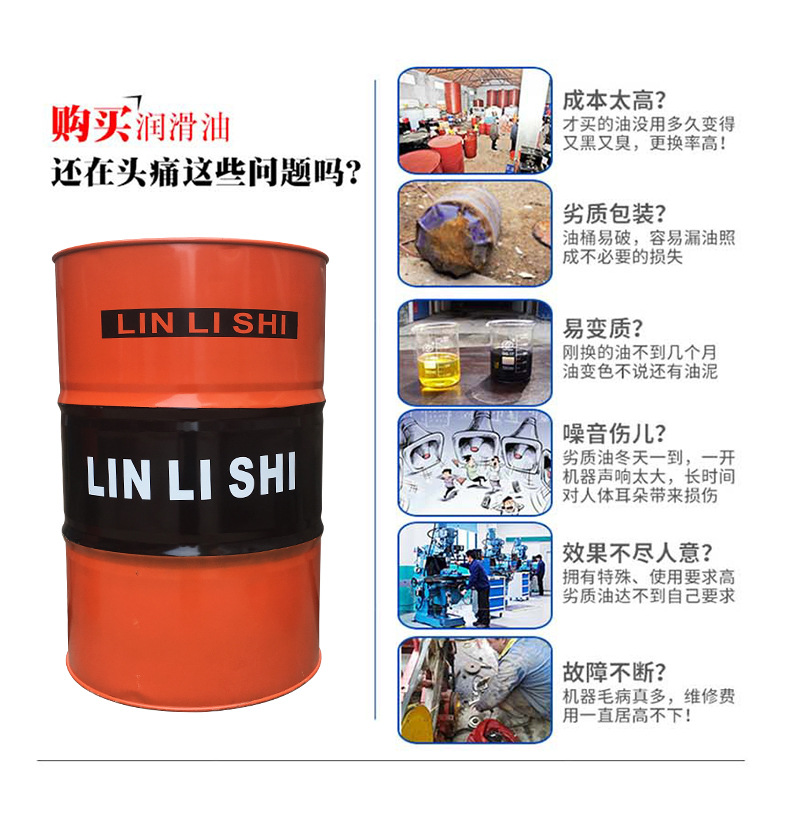 购买润滑油
还在头痛这些问题吗?

LIN LI SHI

LIN LI SHI

成本太高?
才买的油没用多久变得又黑又臭，更换率高!

劣质包装?
油桶易破，容易漏油照成不必要的损失

易变质?
刚换的油不到几个月油变色不说还有油泥

噪音伤儿?
劣质油冬天一到，一开机器声响太大，长时间对人体耳朵带来损伤

效果不尽人意?
拥有特殊、使用要求高劣质油达不到自己要求

故障不断?
机器毛病真多，维修费用一直居高不下!