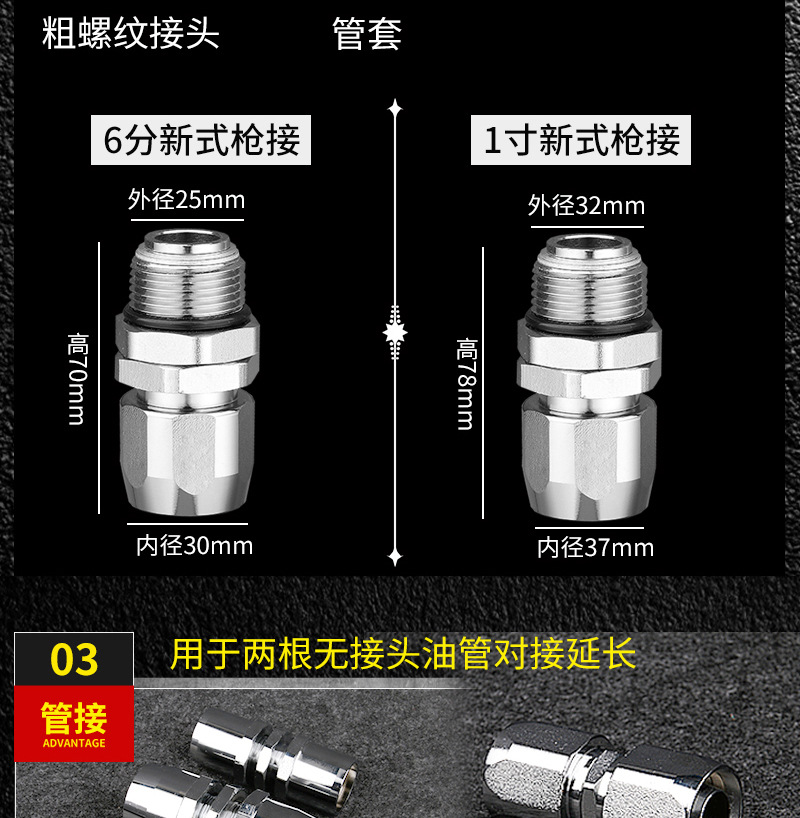 粗螺纹接头　管套

6分新式枪接

外径25mm

高70mm

内径30mm

1寸新式枪接

外径32mm

高78mm

内径37mm

03

管接
ADVANTAGE

用于两根无接头油管对接延长