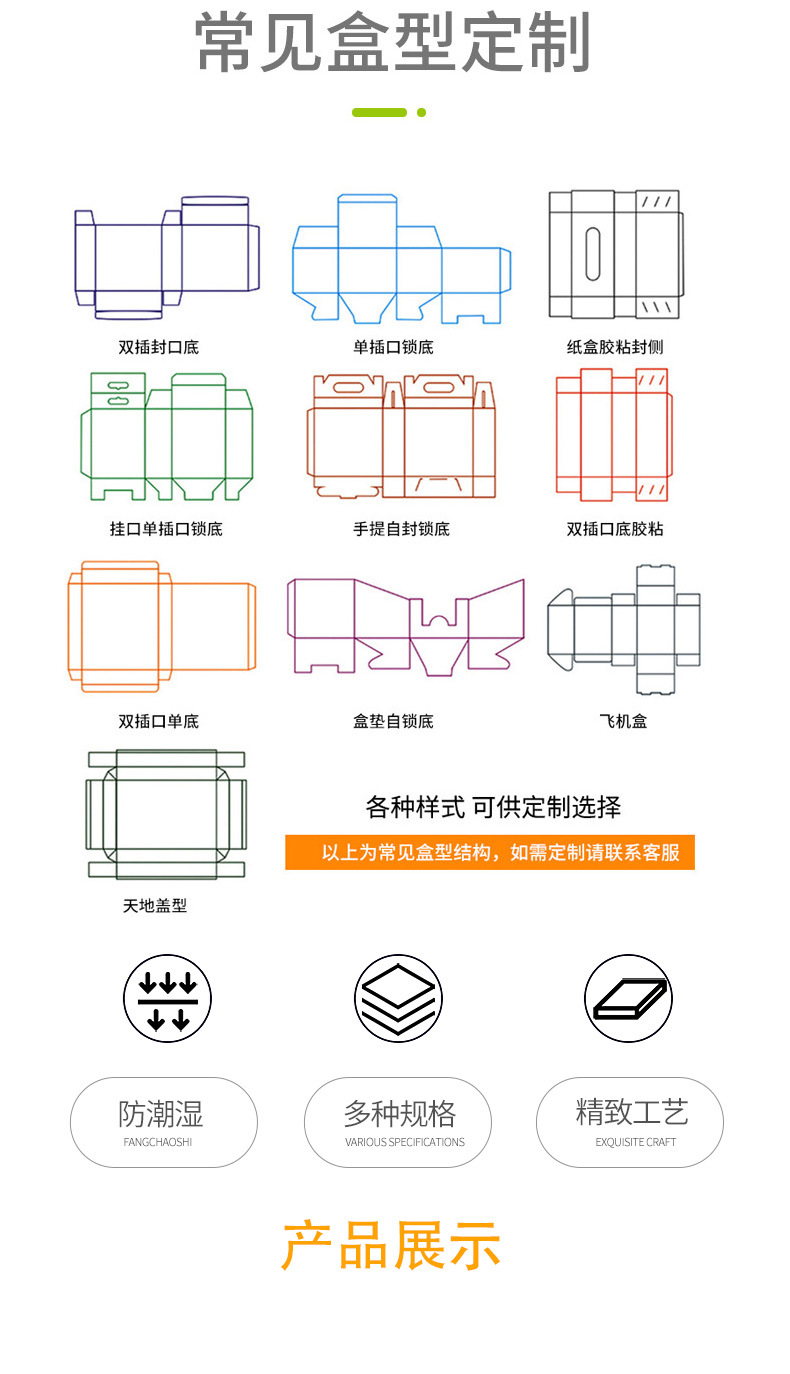 常见盒型定制

双插封口底

单插口锁底

纸盒胶粘封侧

挂口单插口锁底

手提自封锁底

双插口底胶粘

双插口单底

盒垫自锁底

飞机盒

天地盖型

各种样式 可供定制选择

以上为常见盒型结构，如需定制请联系客服

防潮湿
FANGCHAOSHI

多种规格
VARIOUS SPECIFICATIONS

精致工艺
EXQUISITE CRAFT

产品展示