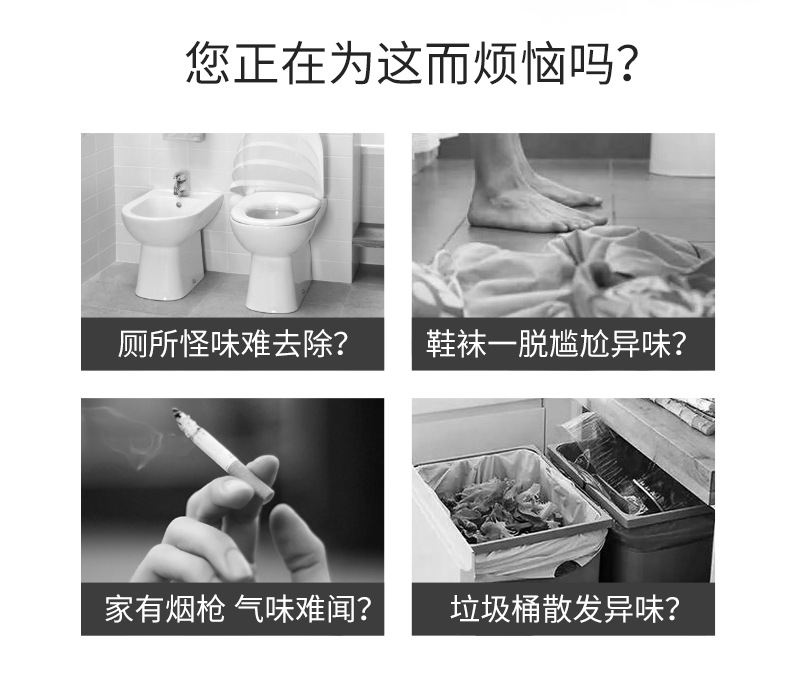 您正在为这而烦恼吗?

厕所怪味难去除?

鞋袜一脱尴尬异味?

家有烟枪 气味难闻?

垃圾桶散发异味?