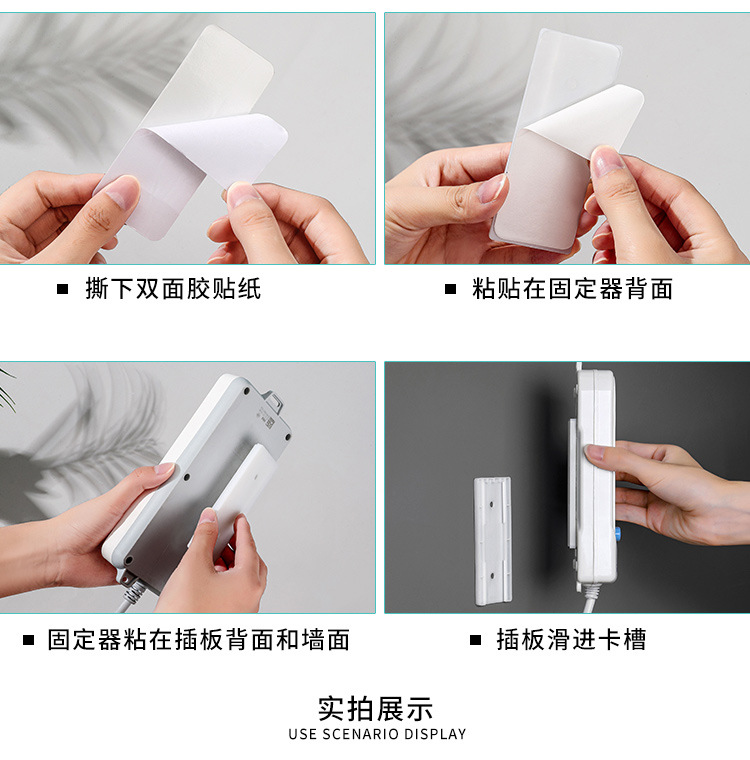 ■ 撕下双面胶贴纸

■ 粘贴在固定器背面

■ 固定器粘在插板背面和墙面

■ 插板滑进卡槽

实拍展示
USE SCENARIO DISPLAY