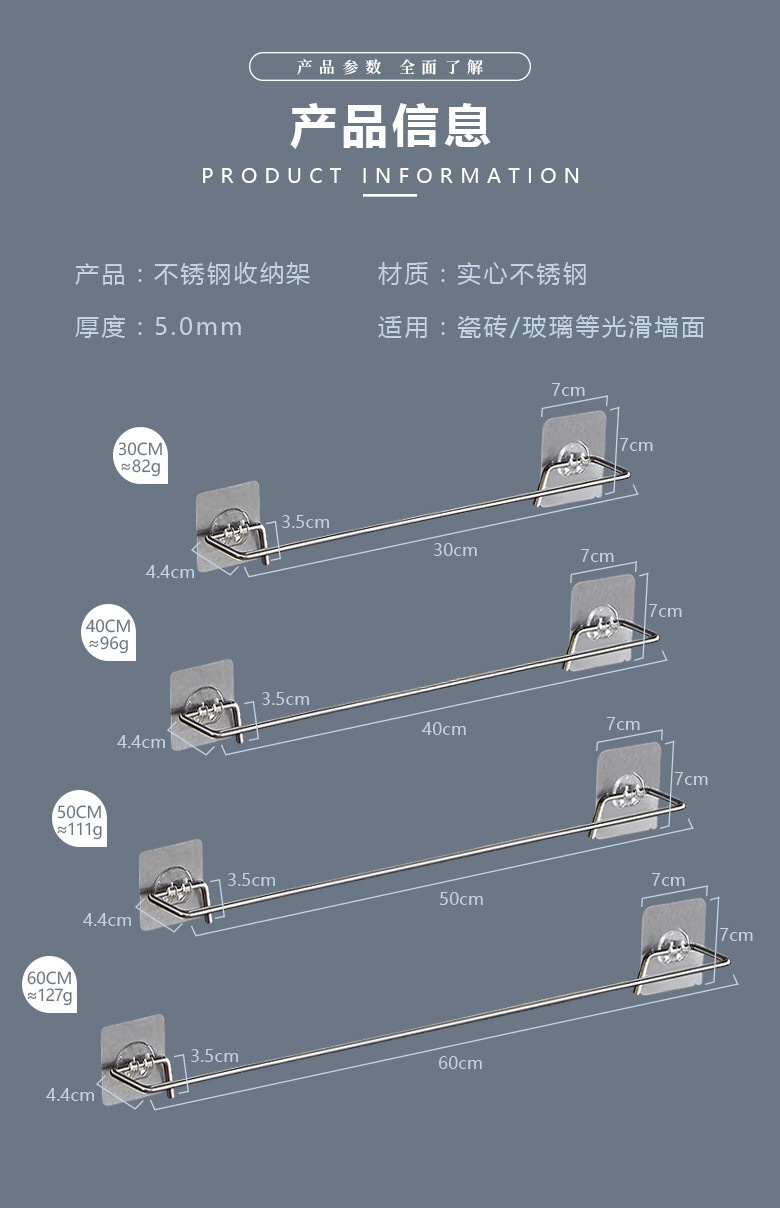 产品参数 全面了解

产品信息

PRODUCT INFORMATION

产品：不锈钢收纳架　　材质：实心不锈钢

厚度：5.0mm　　适用：瓷砖/玻璃等光滑墙面

30CM
≈82g

7cm
7cm
3.5cm
4.4cm
30cm

40CM
≈96g

7cm
7cm
3.5cm
4.4cm
40cm

50CM
≈111g

7cm
7cm
3.5cm
4.4cm
50cm

60CM
≈127g

7cm
7cm
3.5cm
4.4cm
60cm