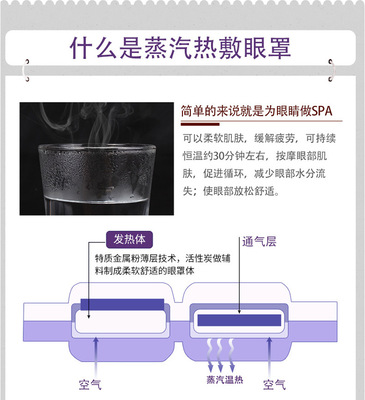 什么是蒸汽热敷眼罩

简单的来说就是为眼睛做SPA

可以柔软肌肤，缓解疲劳，可持续恒温约30分钟左右，按摩眼部肌肤，促进循环，减少眼部水分流失；使眼部放松舒适。

发热体

特质金属粉薄层技术，活性炭做辅料制成柔软舒适的眼罩体

通气层

空气

蒸汽温热

空气