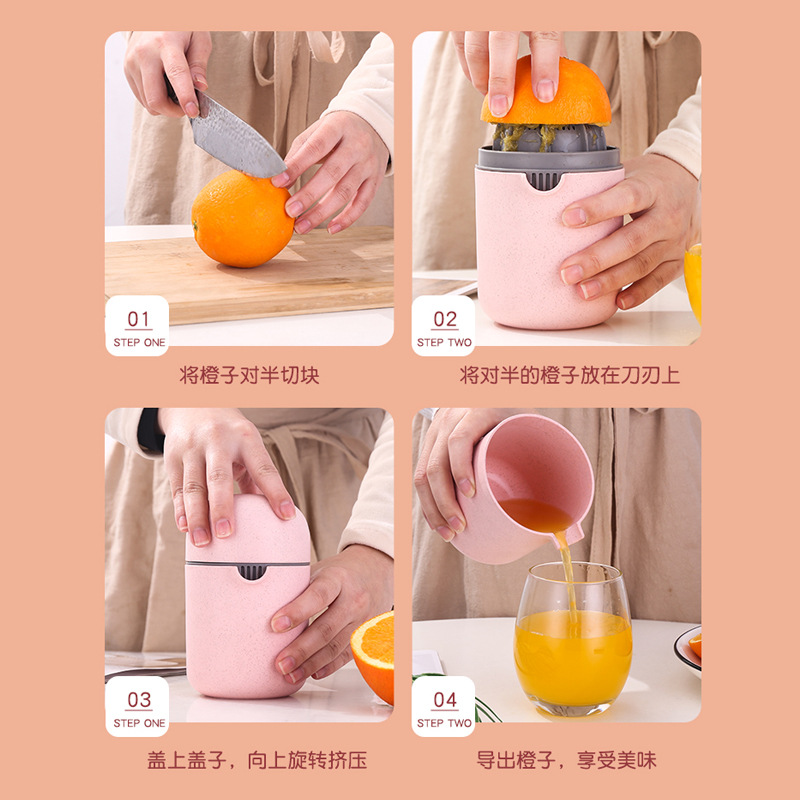 01
STEP ONE

将橙子对半切块

02
STEP TWO

将对半的橙子放在刀刃上

03
STEP ONE

盖上盖子，向上旋转挤压

04
STEP TWO

导出橙子，享受美味