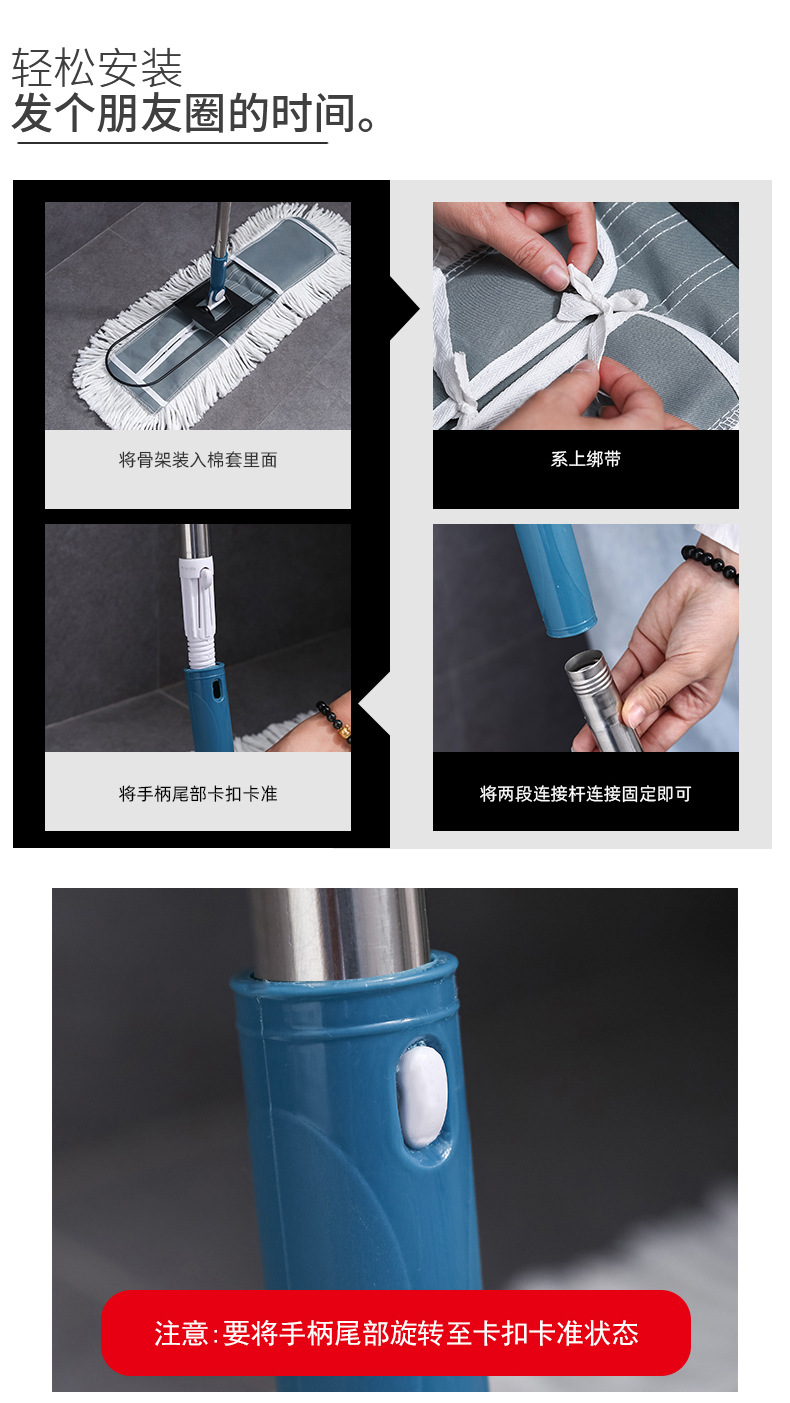 轻松安装
发个朋友圈的时间。

将骨架装入棉套里面

系上绑带

将手柄尾部卡扣卡准

将两段连接杆连接固定即可

注意:要将手柄尾部旋转至卡扣卡准状态