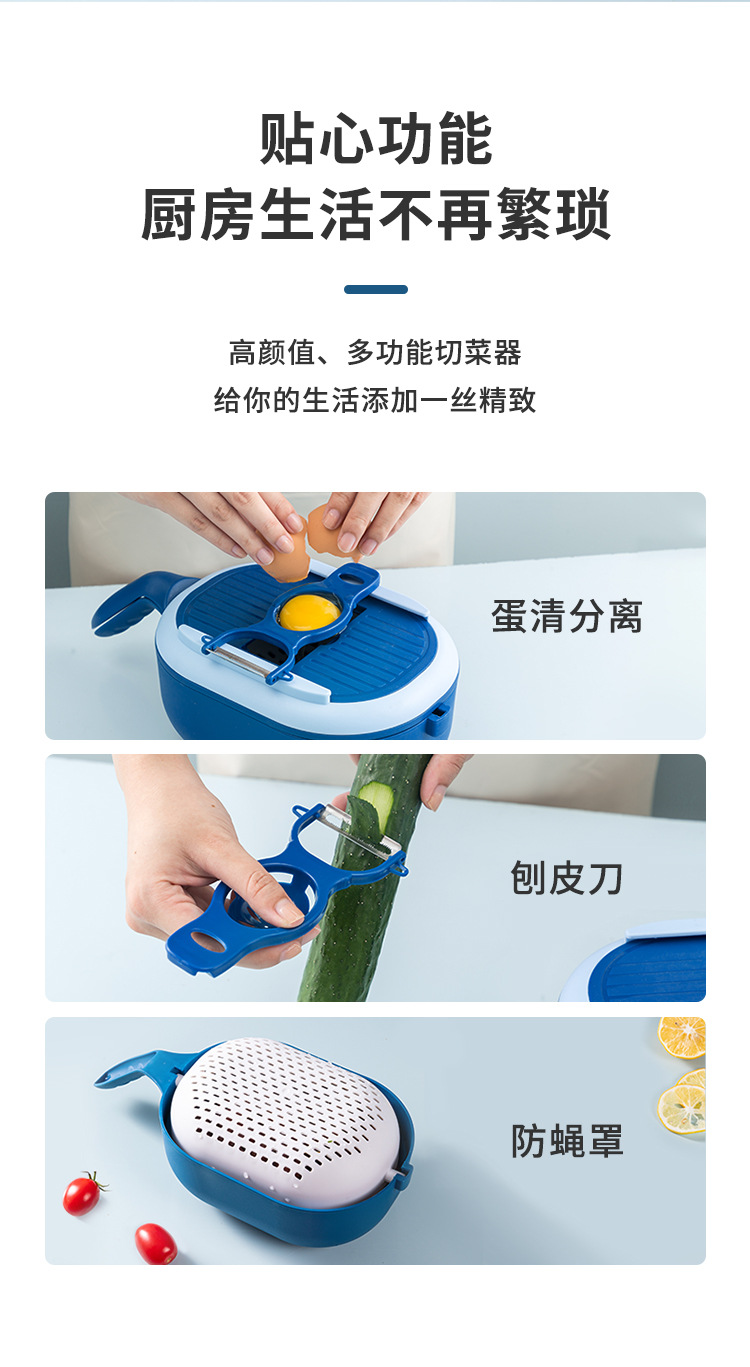 贴心功能
厨房生活不再繁琐

高颜值、多功能切菜器
给你的生活添加一丝精致

蛋清分离

刨皮刀

防蝇罩