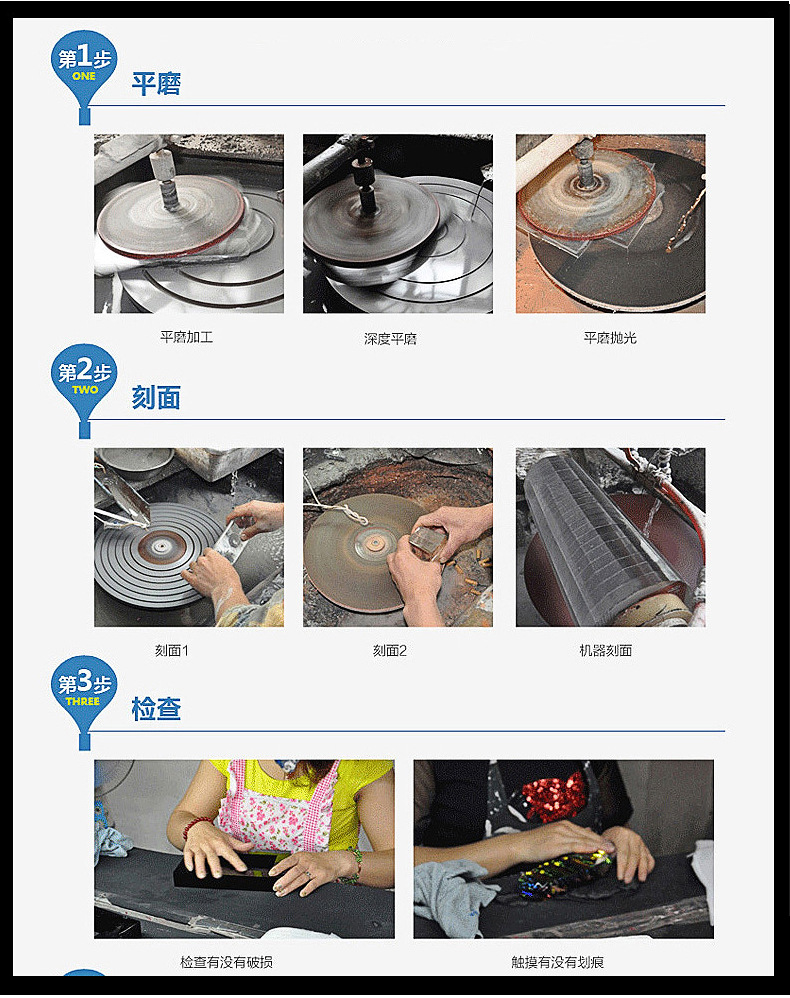 第1步
ONE
平磨

平磨加工

深度平磨

平磨抛光

第2步
TWO
刻面

刻面1

刻面2

机器刻面

第3步
THREE
检查

检查有没有破损

触摸有没有划痕