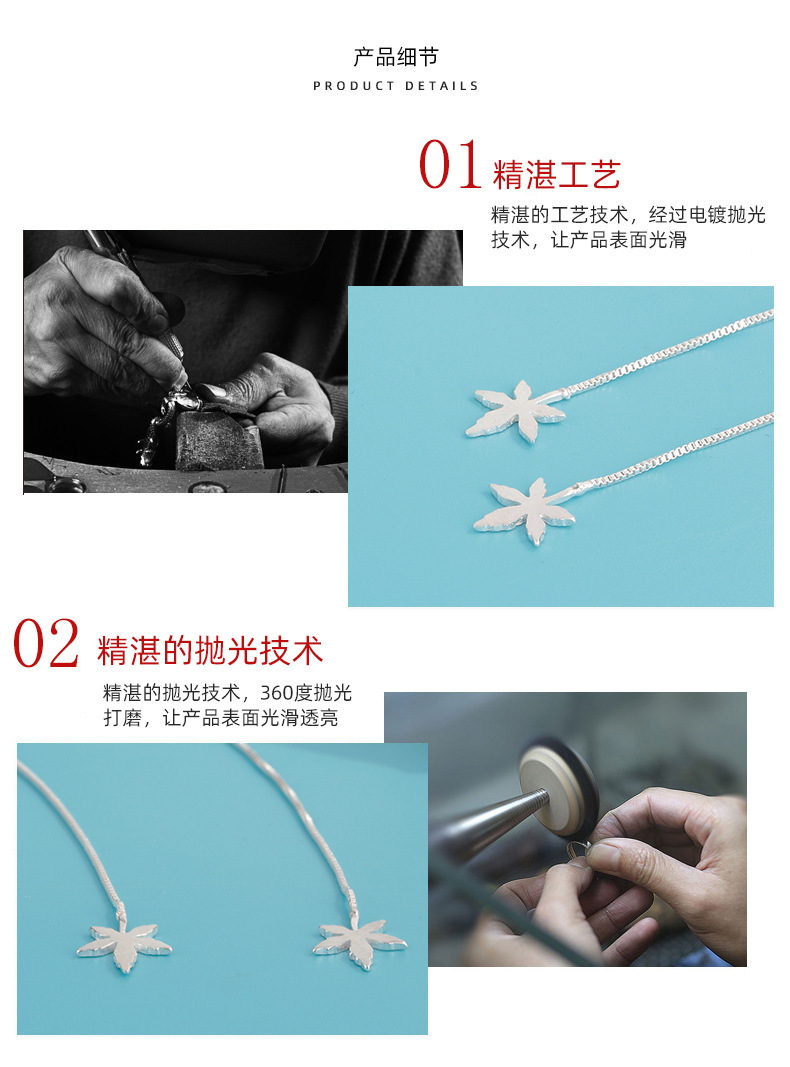 产品细节
PRODUCT DETAILS

01 精湛工艺
精湛的工艺技术，经过电镀抛光技术，让产品表面光滑

02 精湛的抛光技术
精湛的抛光技术，360度抛光打磨，让产品表面光滑透亮