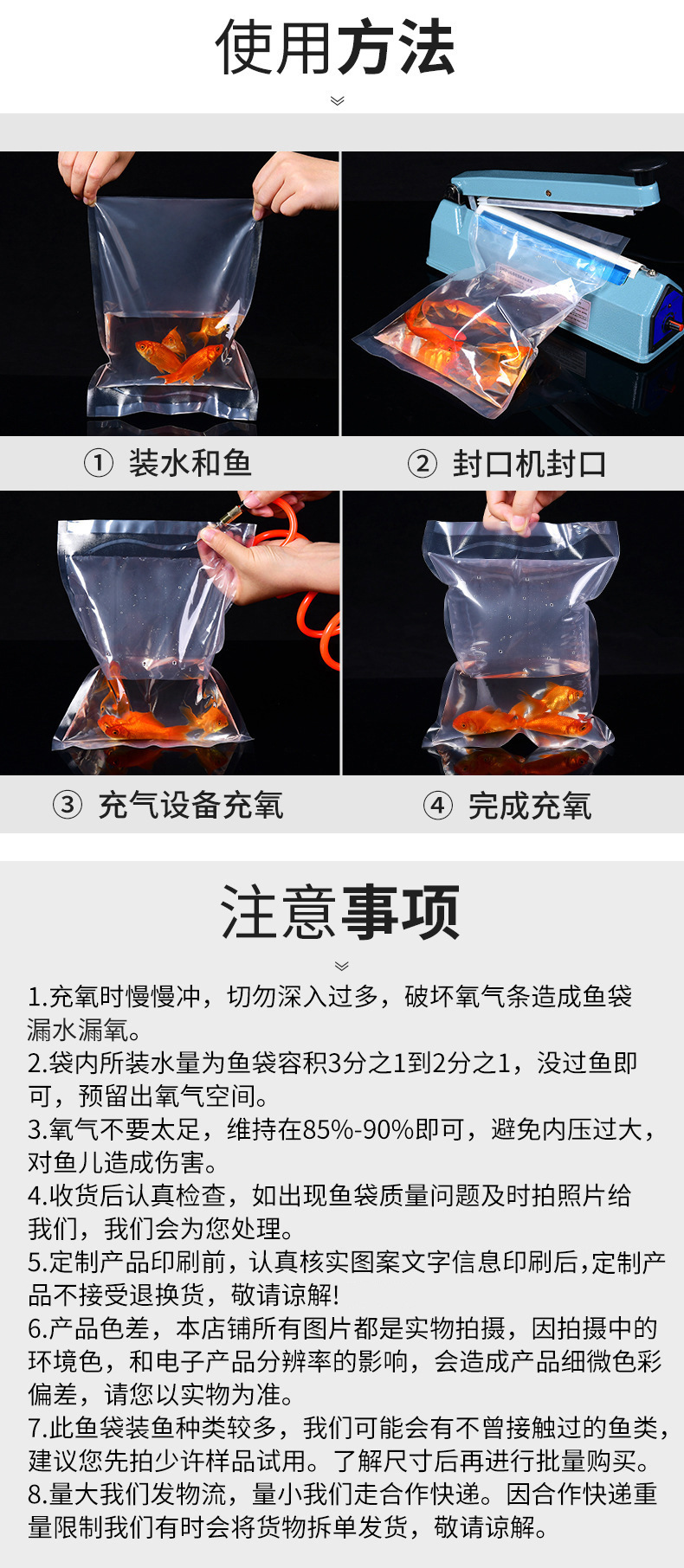 使用方法

① 装水和鱼

② 封口机封口

③ 充气设备充氧

④ 完成充氧

注意事项

1.充氧时慢慢冲，切勿深入过多，破坏氧气条造成鱼袋漏水漏氧。
2.袋内所装水量为鱼袋容积3分之1到2分之1，没过鱼即可，预留出氧气空间。
3.氧气不要太足，维持在85%-90%即可，避免内压过大，对鱼儿造成伤害。
4.收货后认真检查，如出现鱼袋质量问题及时拍照片给我们，我们会为您处理。
5.定制产品印刷前，认真核实图案文字信息印刷后,定制产品不接受退换货，敬请谅解!
6.产品色差，本店铺所有图片都是实物拍摄，因拍摄中的环境色，和电子产品分辨率的影响，会造成产品细微色彩偏差，请您以实物为准。
7.此鱼袋装鱼种类较多，我们可能会有不曾接触过的鱼类，建议您先拍少许样品试用。了解尺寸后再进行批量购买。
8.量大我们发物流，量小我们走合作快递。因合作快递重量限制我们有时会将货物拆单发货，敬请谅解。