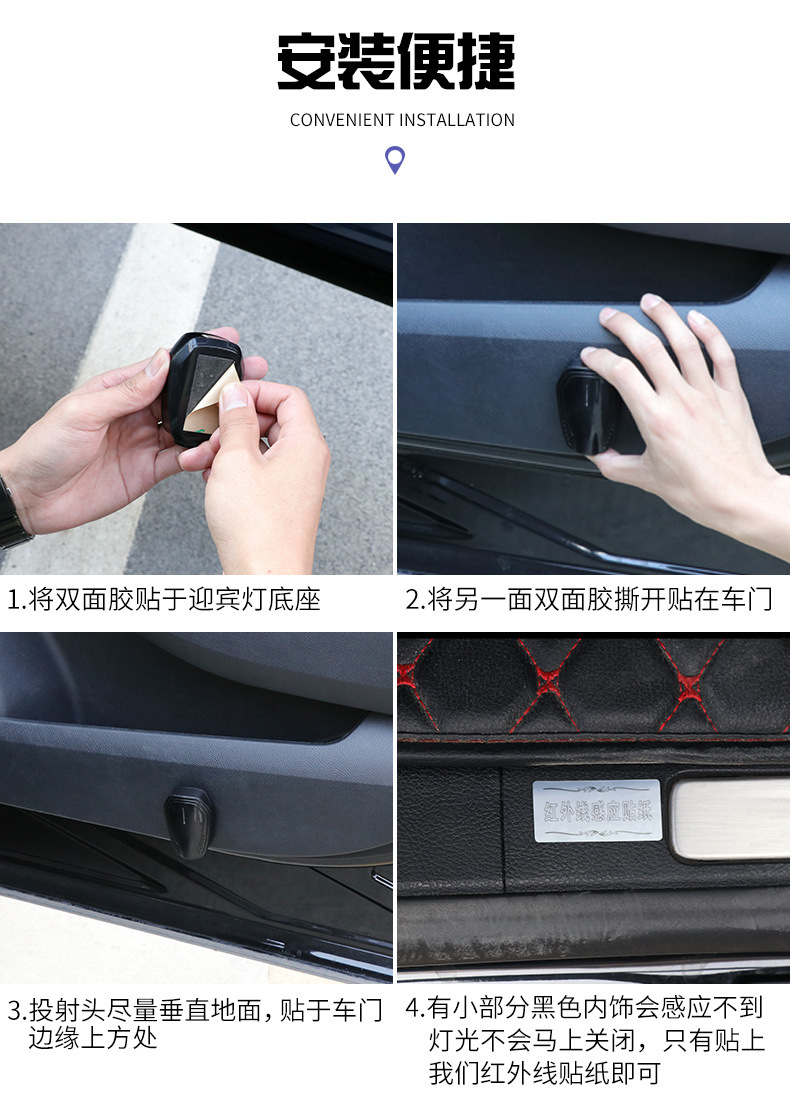 安装便捷

CONVENIENT INSTALLATION

1.将双面胶贴于迎宾灯底座

2.将另一面双面胶撕开贴在车门

红外线感应贴纸

3.投射头尽量垂直地面，贴于车门边缘上方处

4.有小部分黑色内饰会感应不到灯光不会马上关闭，只有贴上我们红外线贴纸即可