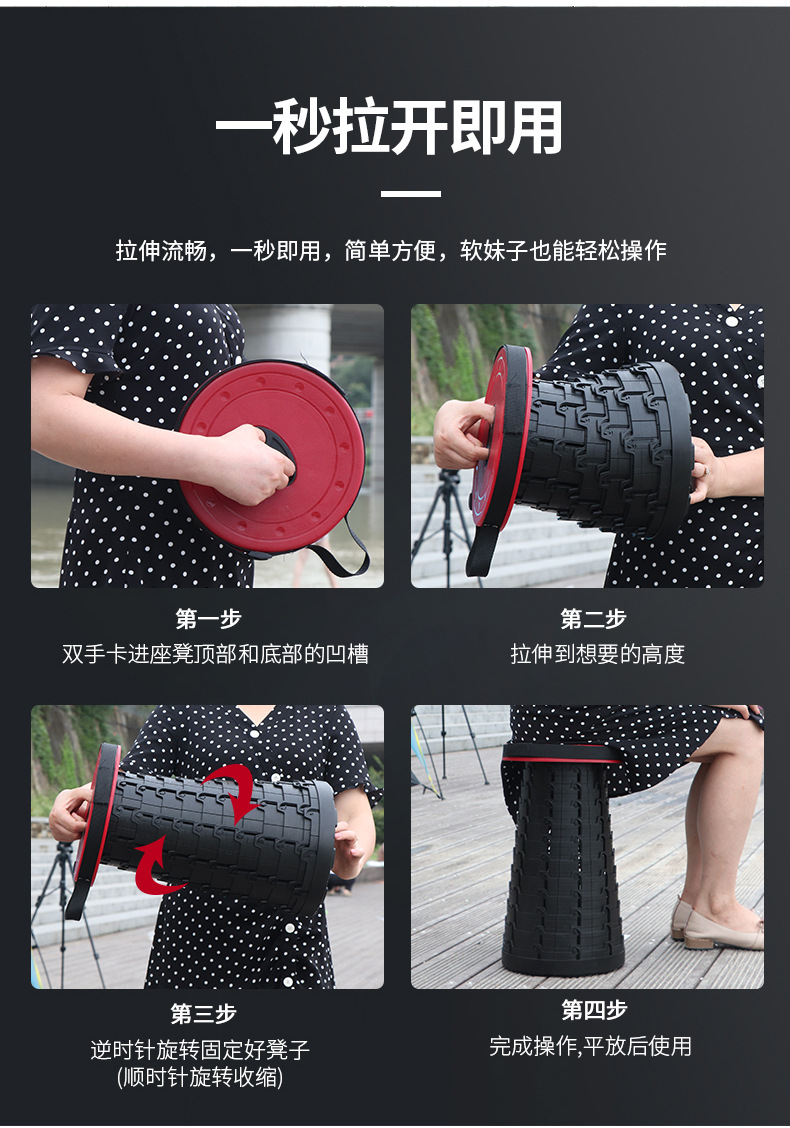 一秒拉开即用

拉伸流畅，一秒即用，简单方便，软妹子也能轻松操作

第一步
双手卡进座凳顶部和底部的凹槽

第二步
拉伸到想要的高度

第三步
逆时针旋转固定好凳子
(顺时针旋转收缩)

第四步
完成操作,平放后使用