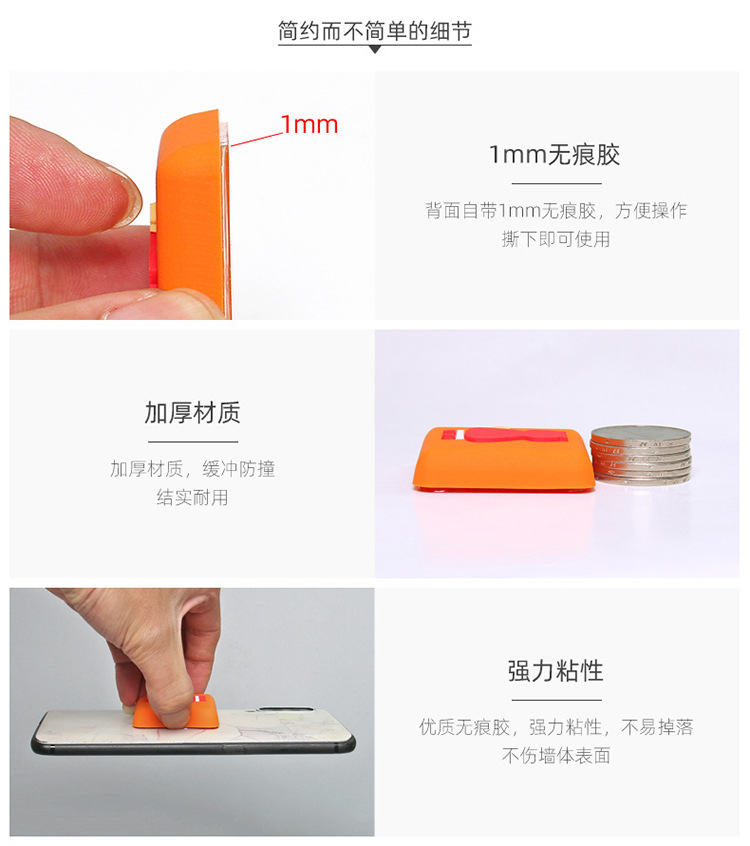 简约而不简单的细节

1mm

1mm无痕胶

背面自带1mm无痕胶，方便操作
撕下即可使用

加厚材质

加厚材质，缓冲防撞
结实耐用

强力粘性

优质无痕胶，强力粘性，不易掉落
不伤墙体表面