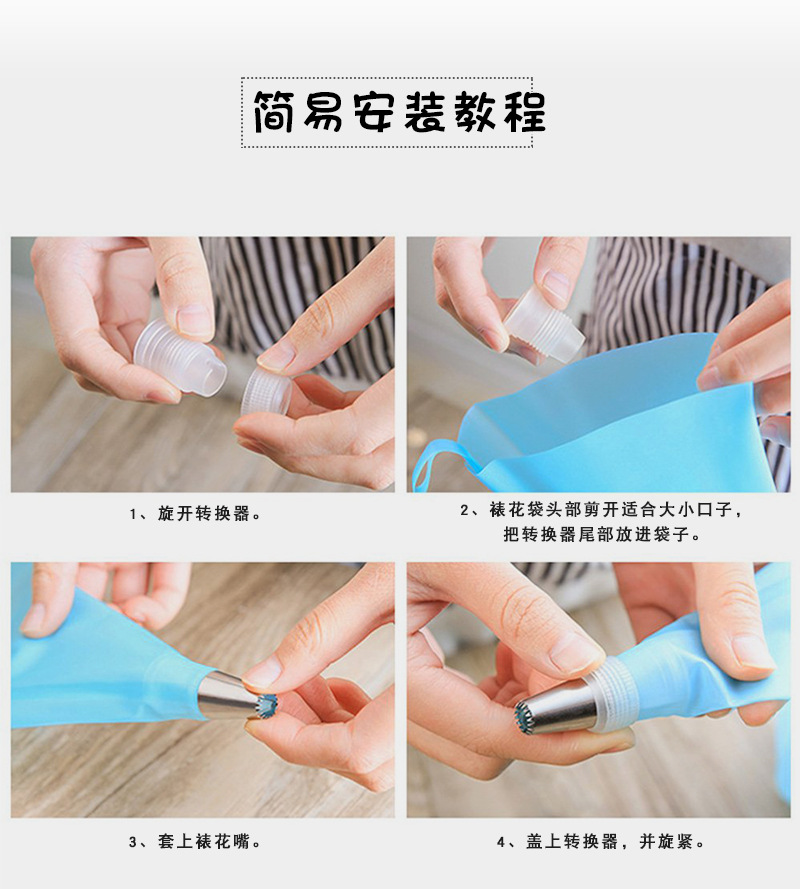 简易安装教程

1、旋开转换器。

2、裱花袋头部剪开适合大小口子，把转换器尾部放进袋子。

3、套上裱花嘴。

4、盖上转换器，并旋紧。