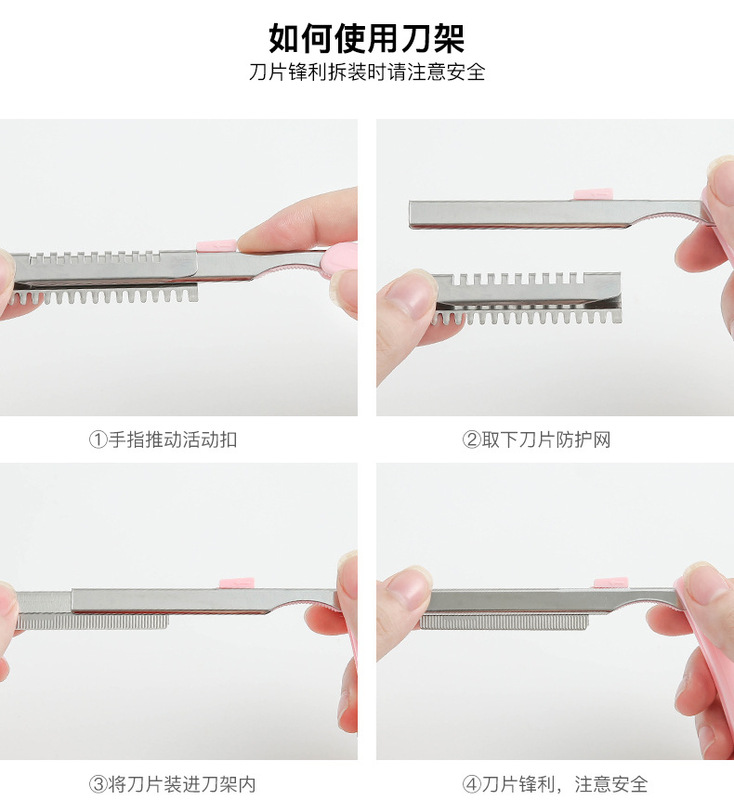 如何使用刀架

刀片锋利拆装时请注意安全

①手指推动活动扣

②取下刀片防护网

③将刀片装进刀架内

④刀片锋利，注意安全