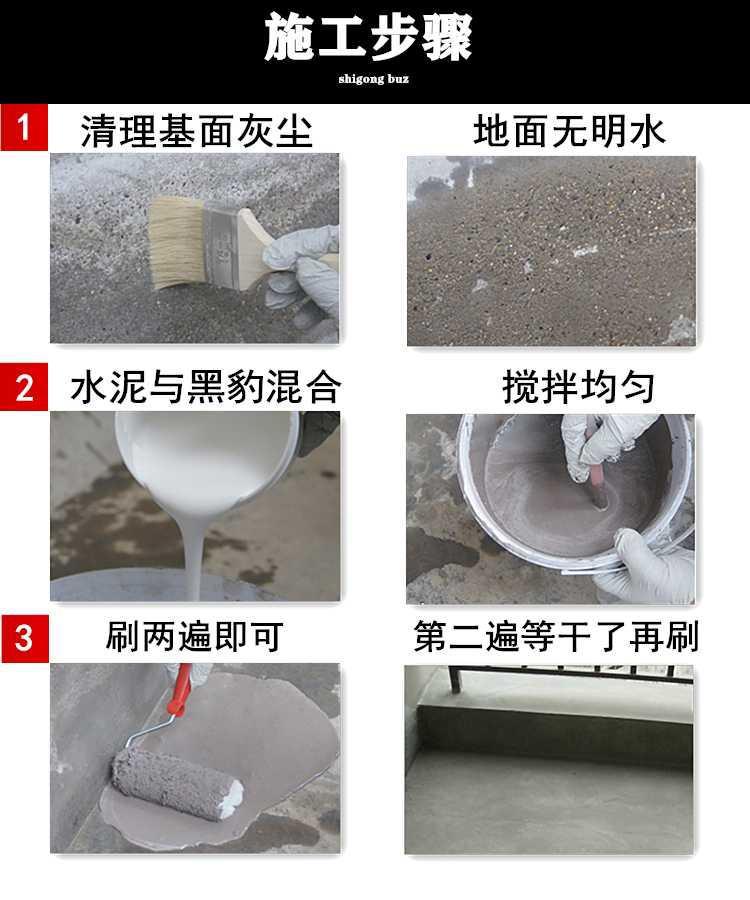 施工步骤
shigong buz

1 清理基面灰尘

地面无明水

2 水泥与黑豹混合

搅拌均匀

3 刷两遍即可

第二遍等干了再刷