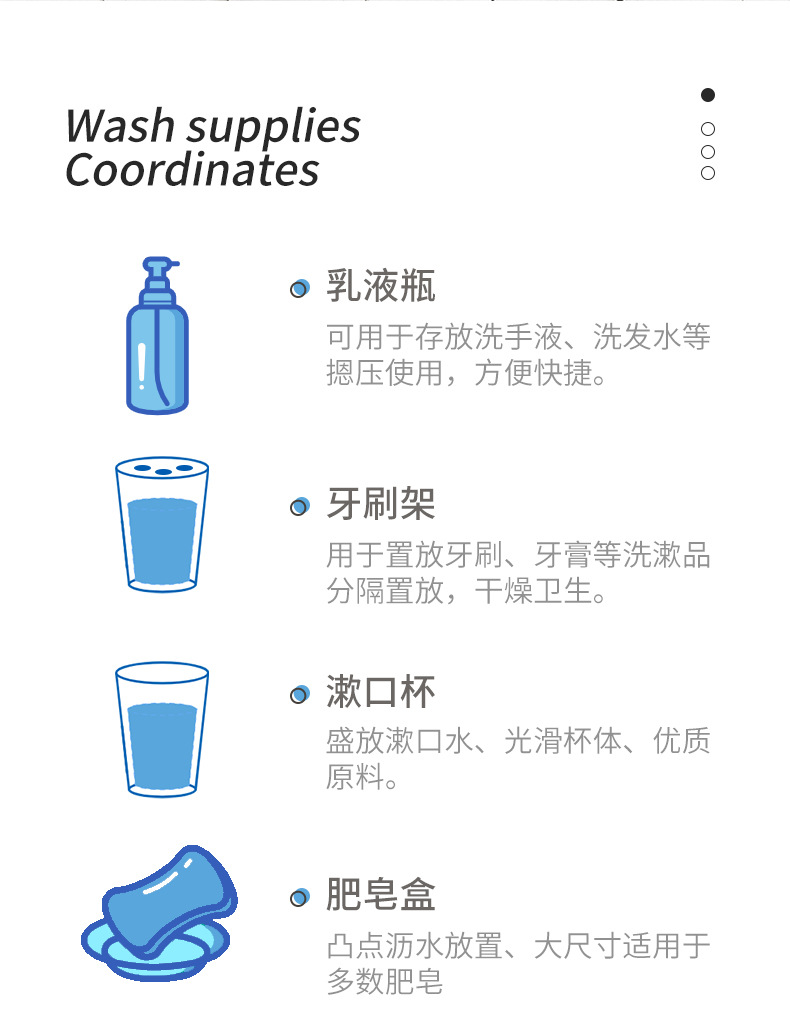 Wash supplies
Coordinates

乳液瓶

可用于存放洗手液、洗发水等摁压使用，方便快捷。

牙刷架

用于置放牙刷、牙膏等洗漱品分隔置放，干燥卫生。

漱口杯

盛放漱口水、光滑杯体、优质原料。

肥皂盒

凸点沥水放置、大尺寸适用于多数肥皂