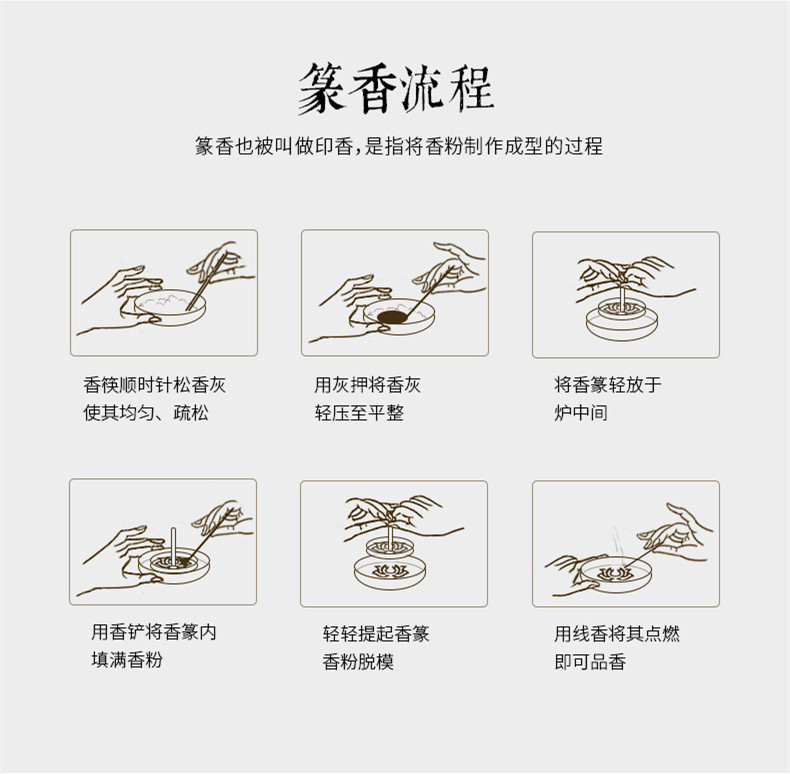 篆香流程

篆香也被叫做印香，是指将香粉制作成型的过程

香筷顺时针松香灰
使其均匀、疏松

用灰押将香灰
轻压至平整

将香篆轻放于
炉中间

用香铲将香篆内
填满香粉

轻轻提起香篆
香粉脱模

用线香将其点燃
即可品香