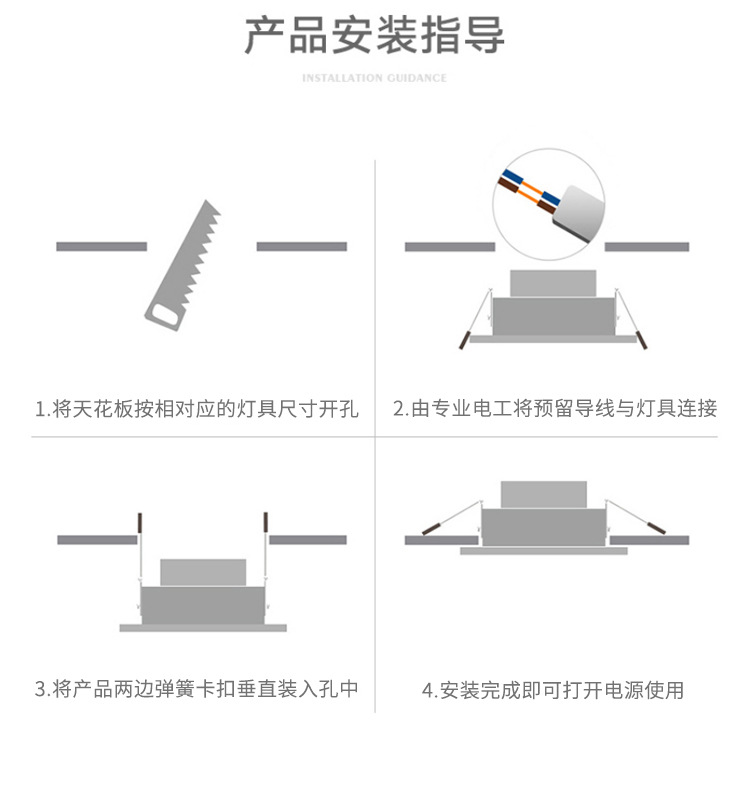 产品安装指导

INSTALLATION GUIDANCE

1.将天花板按相对应的灯具尺寸开孔

2.由专业电工将预留导线与灯具连接

3.将产品两边弹簧卡扣垂直装入孔中

4.安装完成即可打开电源使用