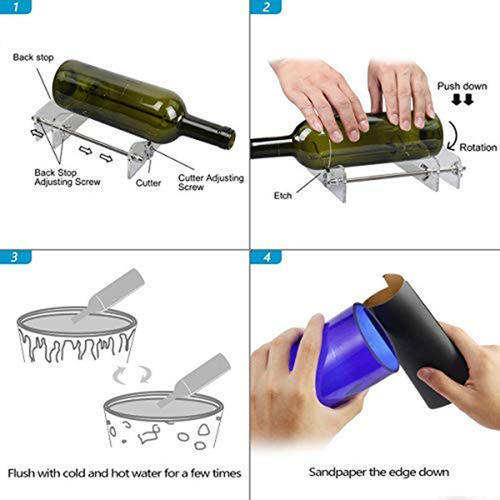 1

Back stop

Back Stop Adjusting Screw

Cutter

Cutter Adjusting Screw

2

Push down

Rotation

Etch

3

Flush with cold and hot water for a few times

4

Sandpaper the edge down