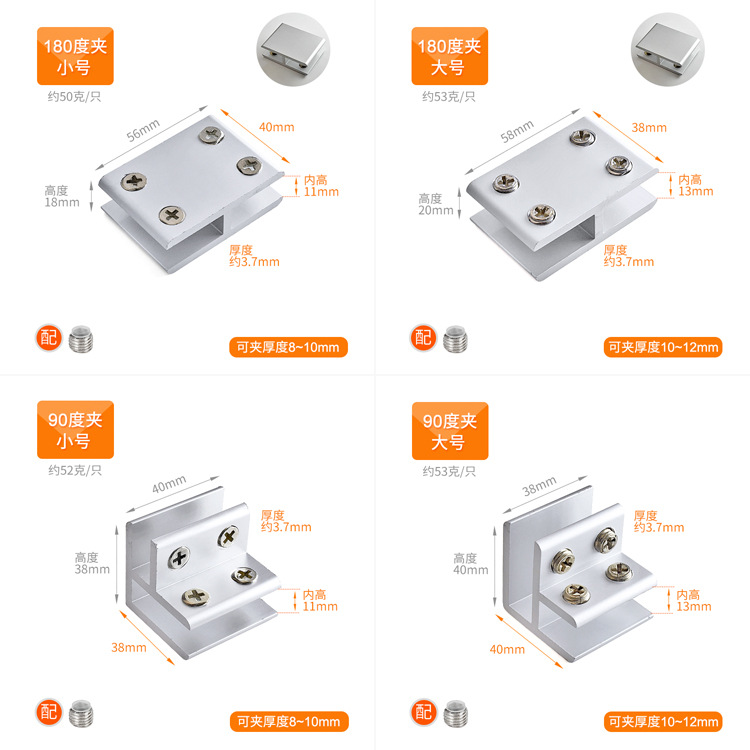 180度夹
小号

约50克/只

56mm

40mm

高度
18mm

内高
11mm

厚度
约3.7mm

配

可夹厚度8~10mm

180度夹
大号

约53克/只

58mm

38mm

高度
20mm

内高
13mm

厚度
约3.7mm

配

可夹厚度10~12mm

90度夹
小号

约52克/只

40mm

厚度
约3.7mm

高度
38mm

内高
11mm

38mm

配

可夹厚度8~10mm

90度夹
大号

约53克/只

38mm

厚度
约3.7mm

高度
40mm

内高
13mm

40mm

配

可夹厚度10~12mm