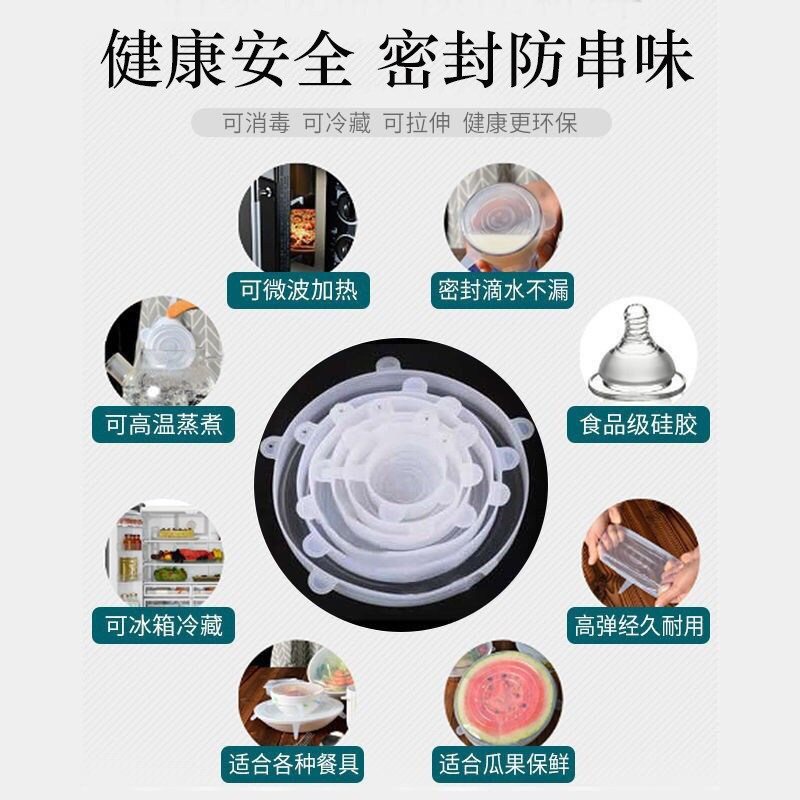 健康安全 密封防串味

可消毒 可冷藏 可拉伸 健康更环保

可微波加热

密封滴水不漏

可高温蒸煮

食品级硅胶

可冰箱冷藏

高弹经久耐用

适合各种餐具

适合瓜果保鲜