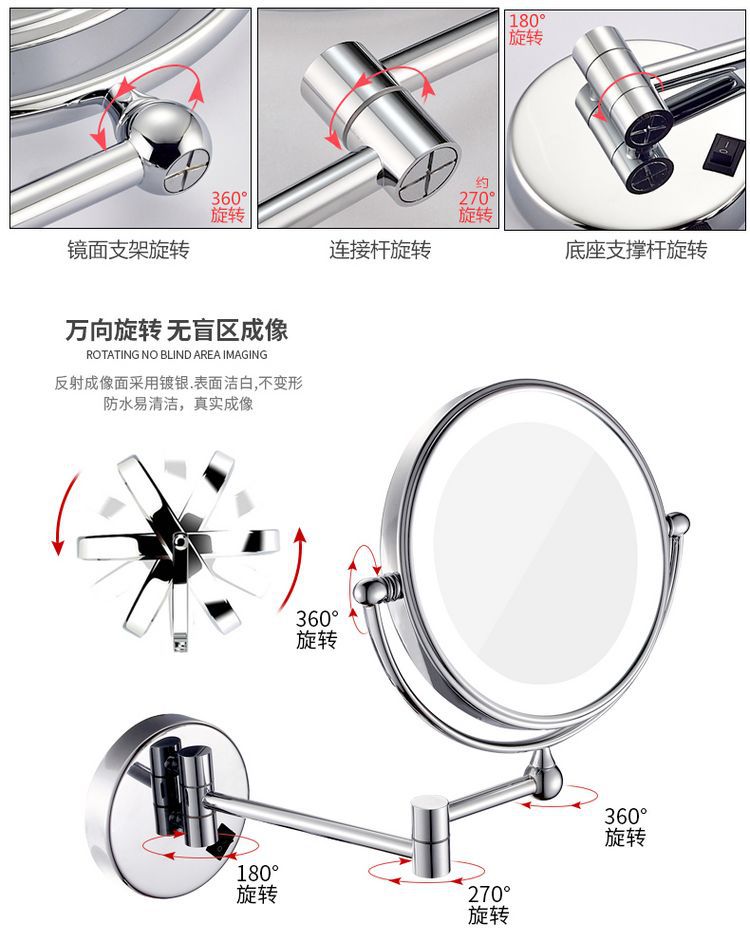 360°
旋转

约
270°
旋转

180°
旋转

镜面支架旋转

连接杆旋转

底座支撑杆旋转

万向旋转 无盲区成像
ROTATING NO BLIND AREA IMAGING
反射成像面采用镀银.表面洁白,不变形
防水易清洁，真实成像

360°
旋转

360°
旋转

180°
旋转

270°
旋转