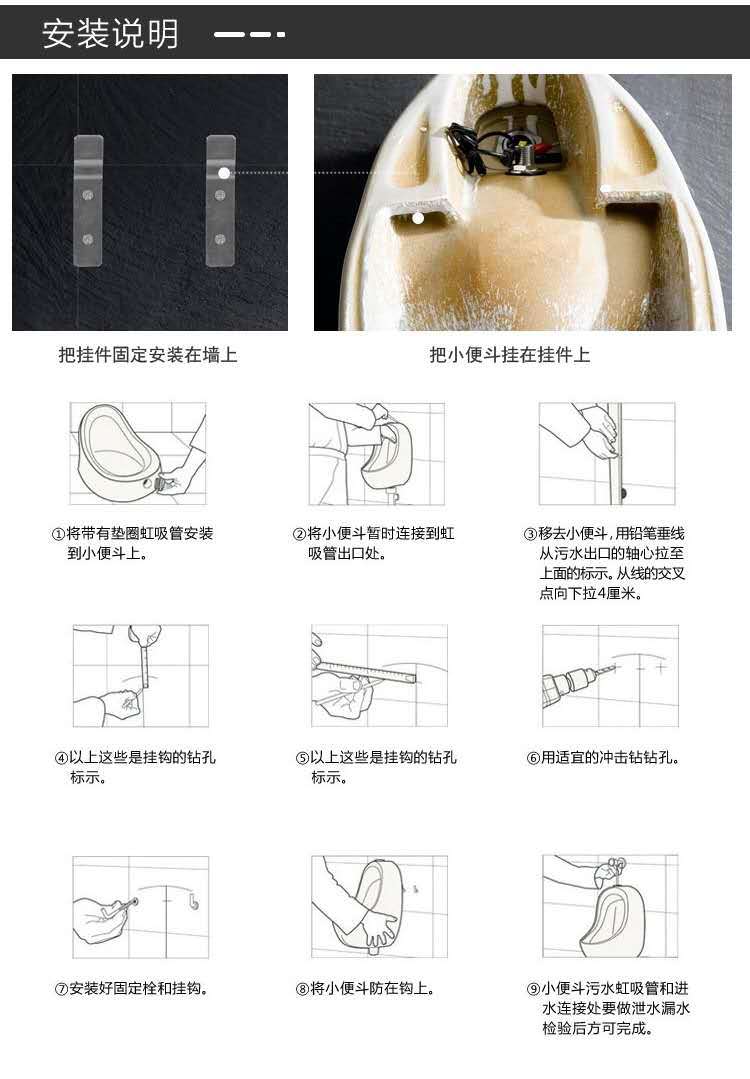 安装说明

把挂件固定安装在墙上

把小便斗挂在挂件上

①将带有垫圈虹吸管安装到小便斗上。

②将小便斗暂时连接到虹吸管出口处。

③移去小便斗，用铅笔垂线从污水出口的轴心拉至上面的标示。从线的交叉点向下拉4厘米。

④以上这些是挂钩的钻孔标示。

⑤以上这些是挂钩的钻孔标示。

⑥用适宜的冲击钻钻孔。

⑦安装好固定栓和挂钩。

⑧将小便斗防在钩上。

⑨小便斗污水虹吸管和进水连接处要做泄水漏水检验后方可完成。