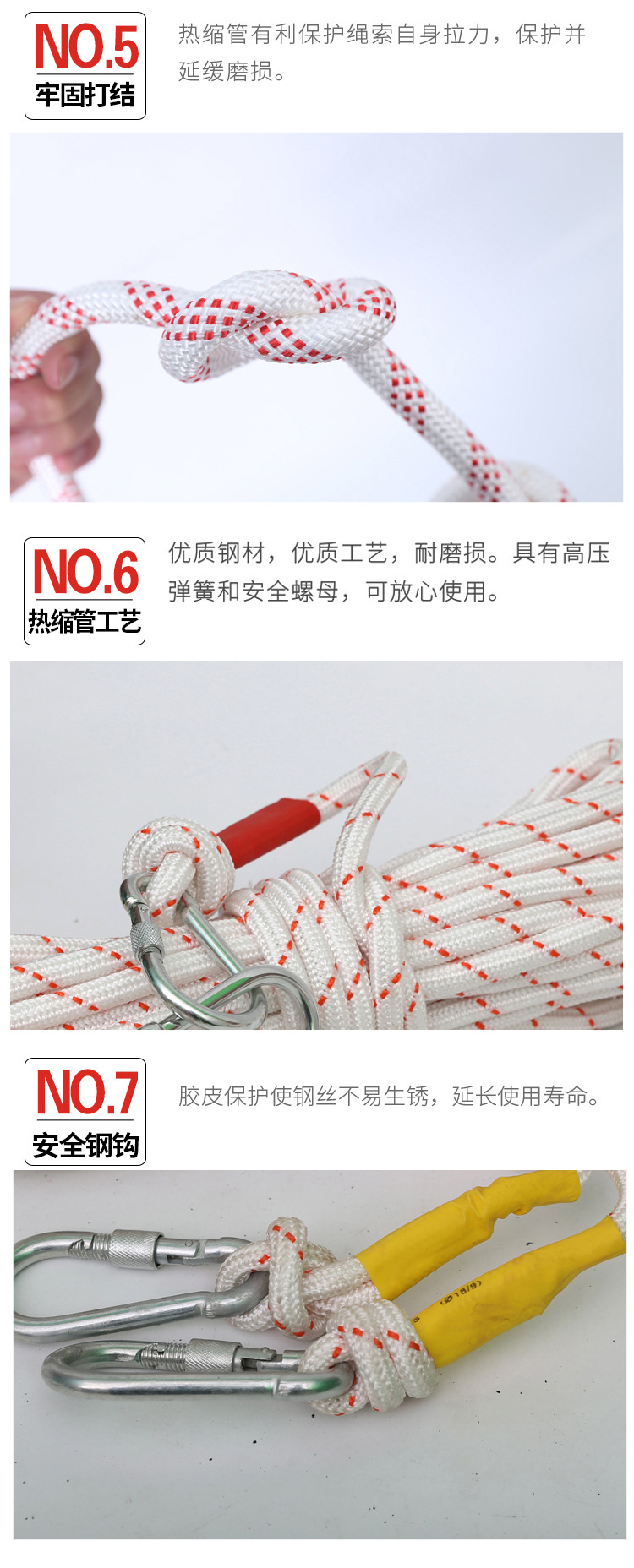 NO.5
牢固打结

热缩管有利保护绳索自身拉力，保护并延缓磨损。

NO.6
热缩管工艺

优质钢材，优质工艺，耐磨损。具有高压弹簧和安全螺母，可放心使用。

NO.7
安全钢钩

胶皮保护使钢丝不易生锈，延长使用寿命。

(Ø18/9)