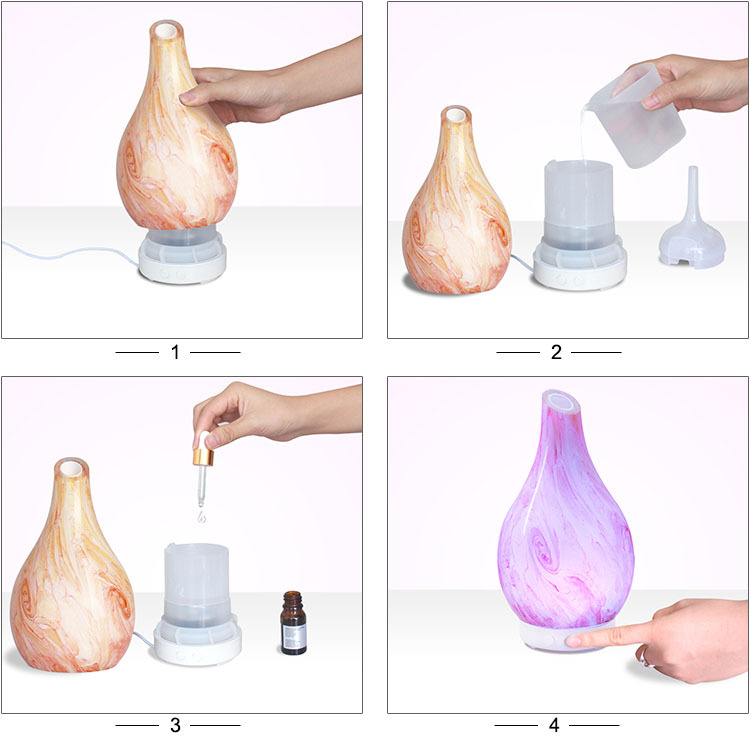 1

2

3

4