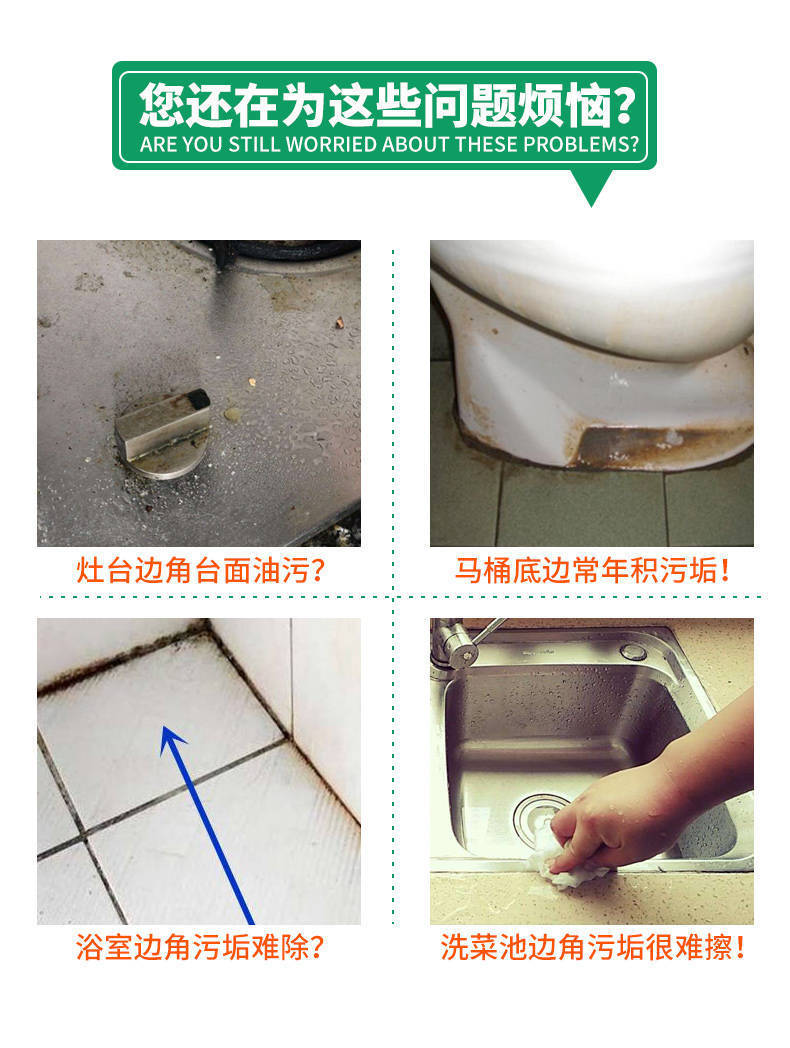 您还在为这些问题烦恼?
ARE YOU STILL WORRIED ABOUT THESE PROBLEMS?

灶台边角台面油污?

马桶底边常年积污垢!

浴室边角污垢难除?

洗菜池边角污垢很难擦!