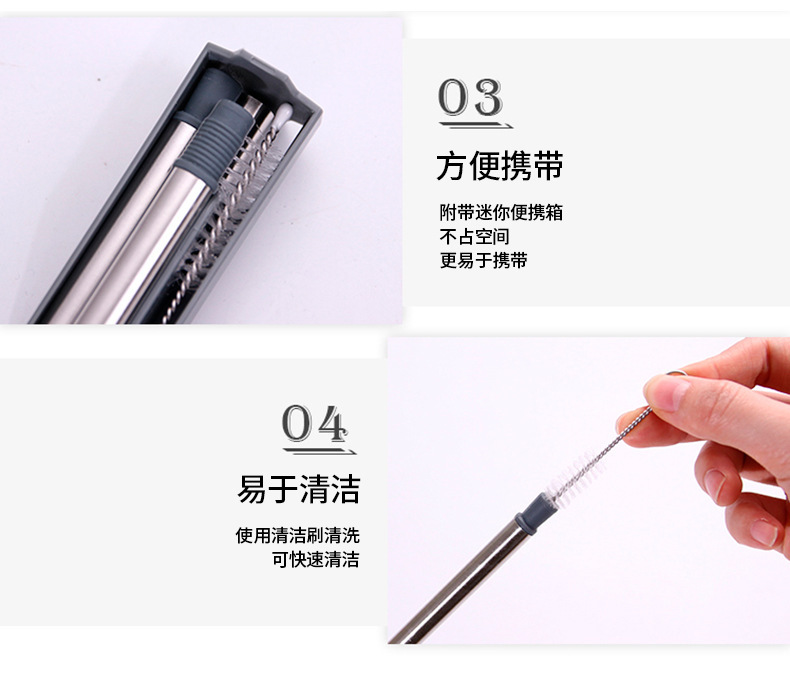 03

方便携带

附带迷你便携箱
不占空间
更易于携带

04

易于清洁

使用清洁刷清洗
可快速清洁