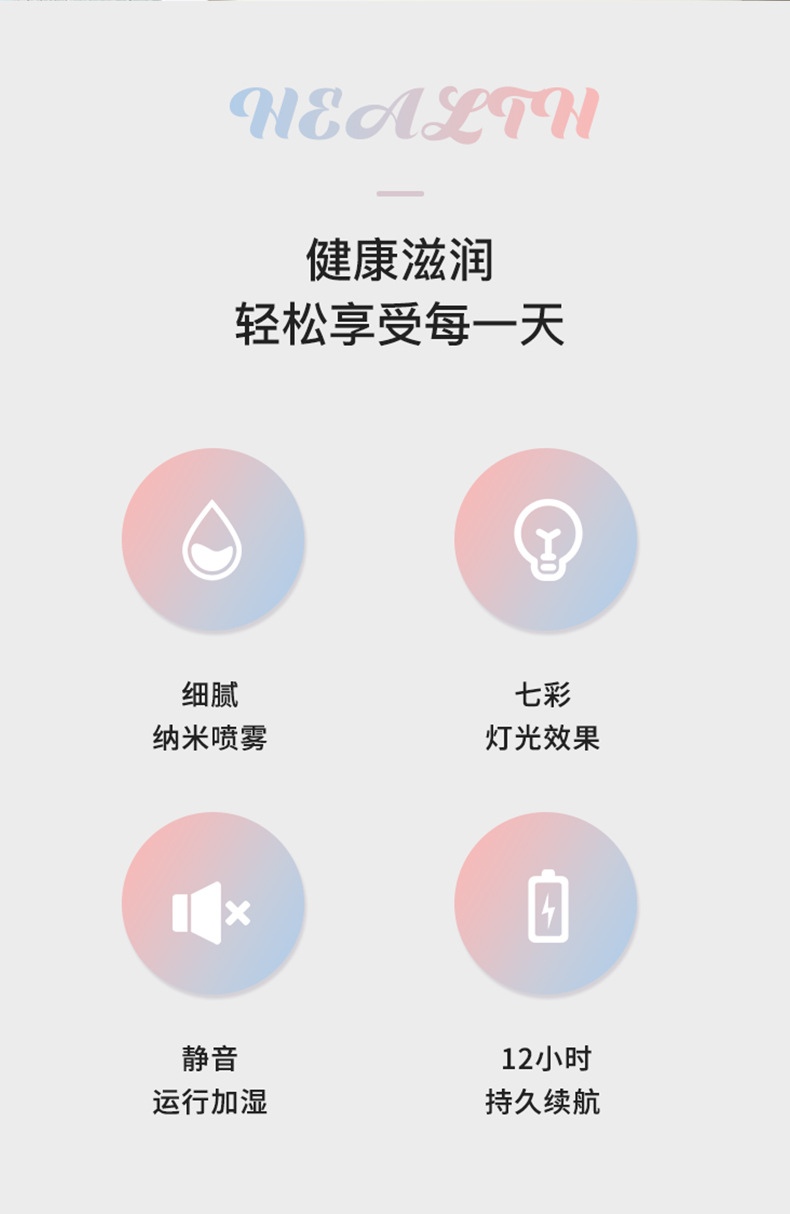 HEALTH

健康滋润
轻松享受每一天

细腻
纳米喷雾

七彩
灯光效果

静音
运行加湿

12小时
持久续航