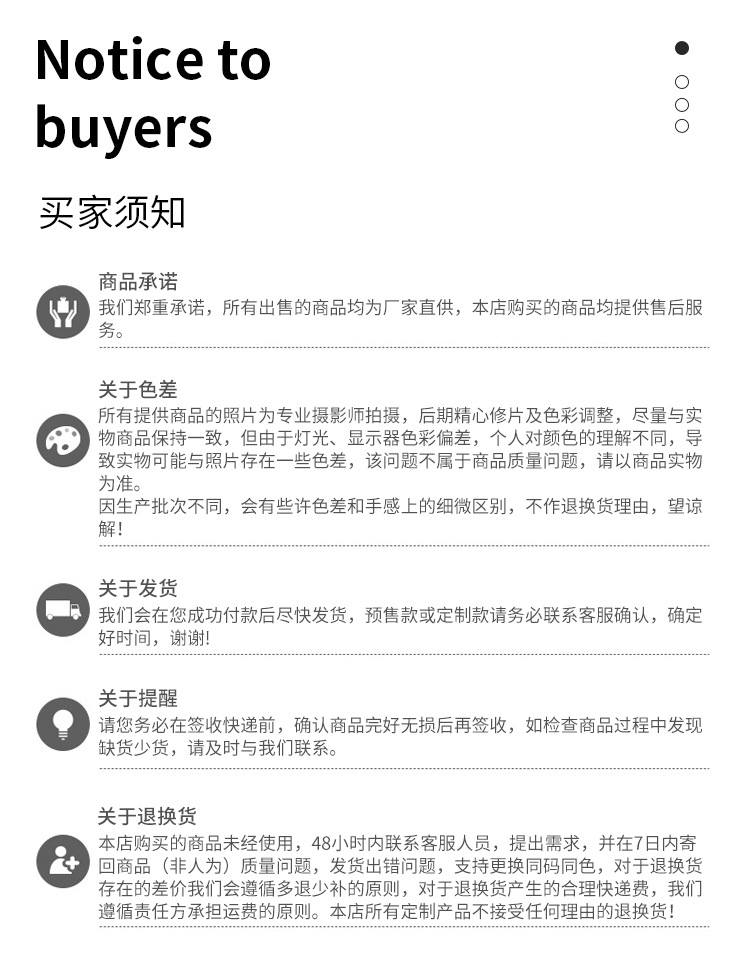 Notice to buyers

买家须知

商品承诺

我们郑重承诺，所有出售的商品均为厂家直供，本店购买的商品均提供售后服务。

关于色差

所有提供商品的照片为专业摄影师拍摄，后期精心修片及色彩调整，尽量与实物商品保持一致，但由于灯光、显示器色彩偏差，个人对颜色的理解不同，导致实物可能与照片存在一些色差，该问题不属于商品质量问题，请以商品实物为准。

因生产批次不同，会有些许色差和手感上的细微区别，不作退换货理由，望谅解!

关于发货

我们会在您成功付款后尽快发货，预售款或定制款请务必联系客服确认，确定好时间，谢谢!

关于提醒

请您务必在签收快递前，确认商品完好无损后再签收，如检查商品过程中发现缺货少货，请及时与我们联系。

关于退换货

本店购买的商品未经使用，48小时内联系客服人员，提出需求，并在7日内寄回商品（非人为）质量问题，发货出错问题，支持更换同码同色，对于退换货存在的差价我们会遵循多退少补的原则，对于退换货产生的合理快递费，我们遵循责任方承担运费的原则。本店所有定制产品不接受任何理由的退换货!