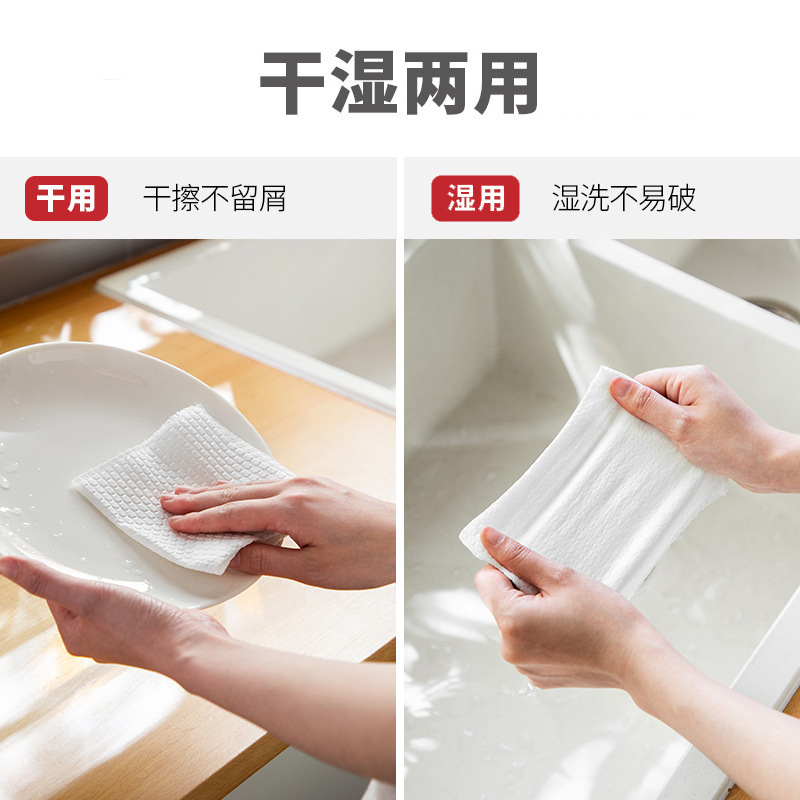 干湿两用

干用 干擦不留屑

湿用 湿洗不易破