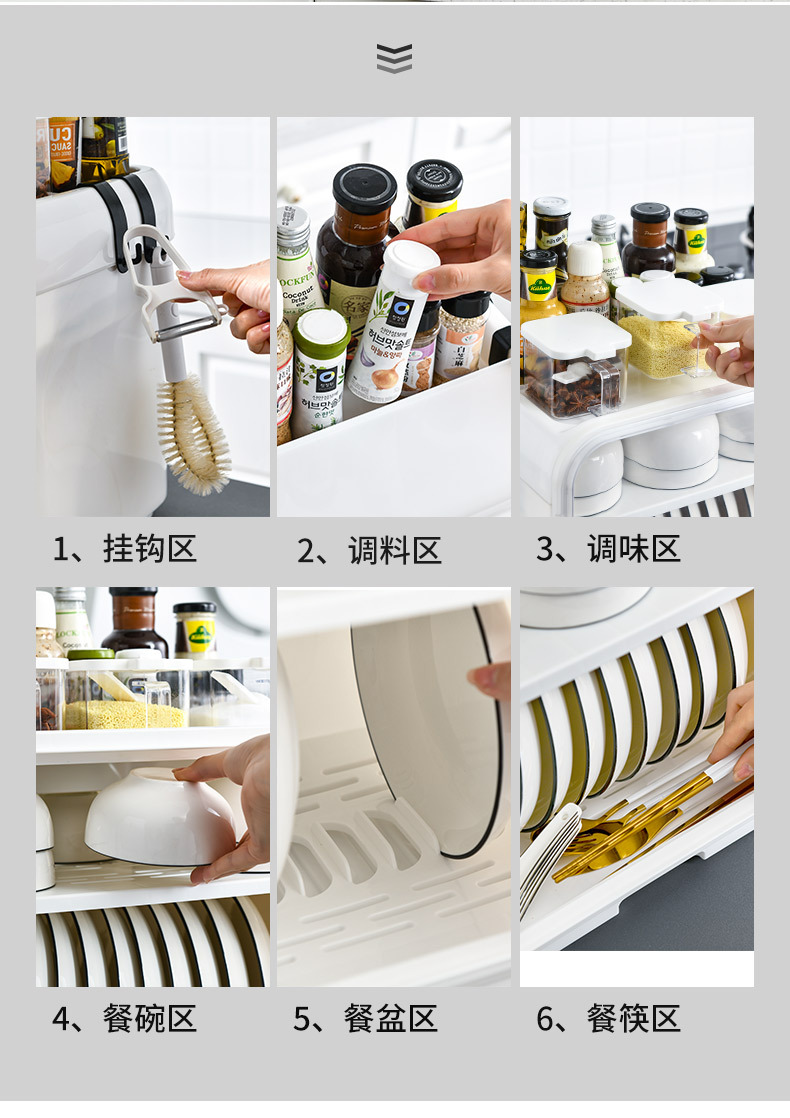 1、挂钩区

2、调料区

3、调味区

4、餐碗区

5、餐盆区

6、餐筷区