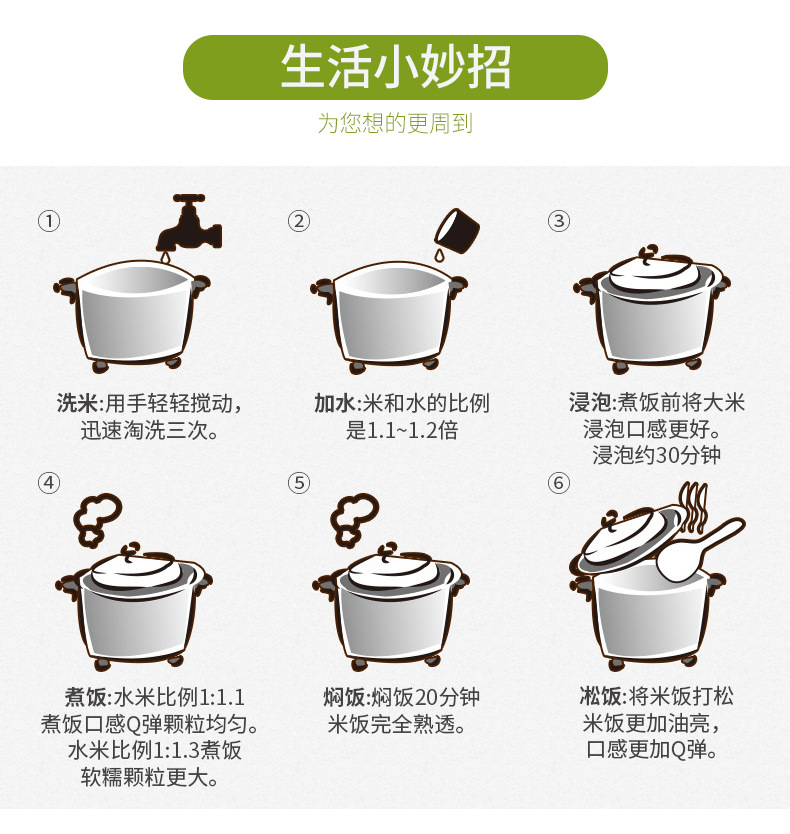 生活小妙招

为您想的更周到

①

洗米:用手轻轻搅动，迅速淘洗三次。

②

加水:米和水的比例是1.1~1.2倍

③

浸泡:煮饭前将大米浸泡口感更好。浸泡约30分钟

④

煮饭:水米比例1:1.1煮饭口感Q弹颗粒均匀。水米比例1:1.3煮饭软糯颗粒更大。

⑤

焖饭:焖饭20分钟米饭完全熟透。

⑥

松饭:将米饭打松米饭更加油亮，口感更加Q弹。