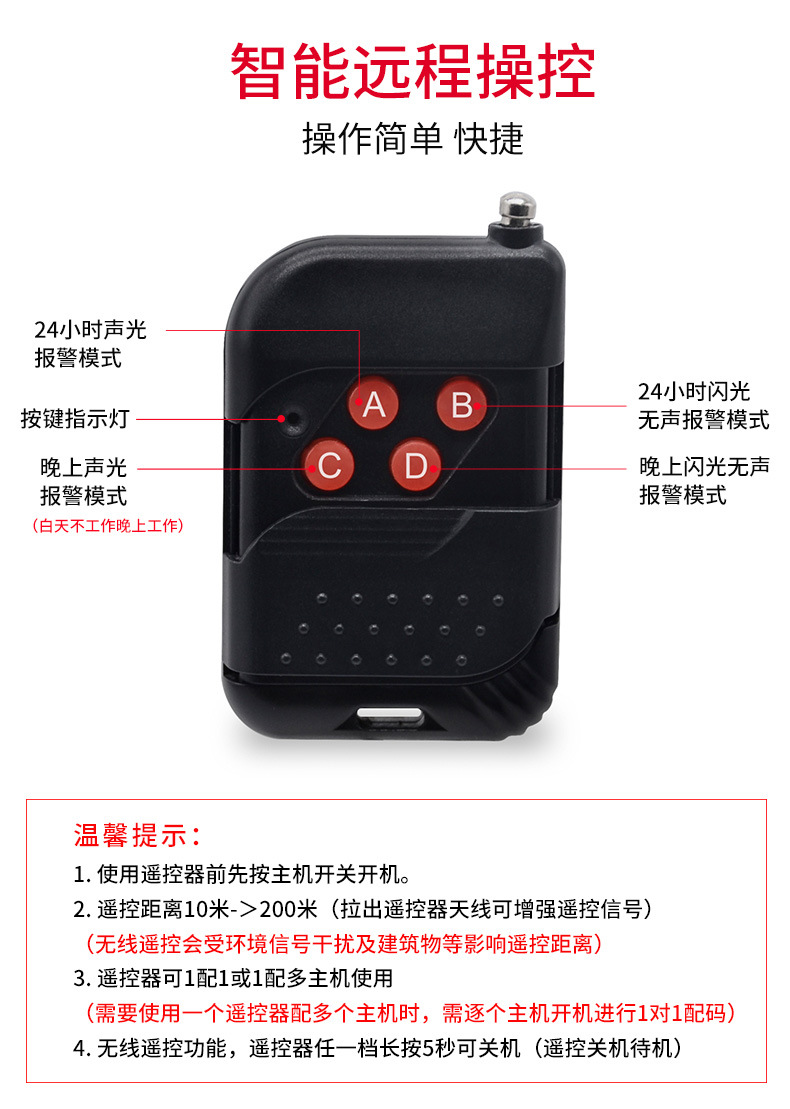 智能远程操控

操作简单 快捷

24小时声光报警模式

按键指示灯

晚上声光报警模式

（白天不工作晚上工作）

A

B

C

D

24小时闪光无声报警模式

晚上闪光无声报警模式

温馨提示：

1. 使用遥控器前先按主机开关开机。

2. 遥控距离10米->200米（拉出遥控器天线可增强遥控信号）

（无线遥控会受环境信号干扰及建筑物等影响遥控距离）

3. 遥控器可1配1或1配多主机使用

（需要使用一个遥控器配多个主机时，需逐个主机开机进行1对1配码）

4. 无线遥控功能，遥控器任一档长按5秒可关机（遥控关机待机）