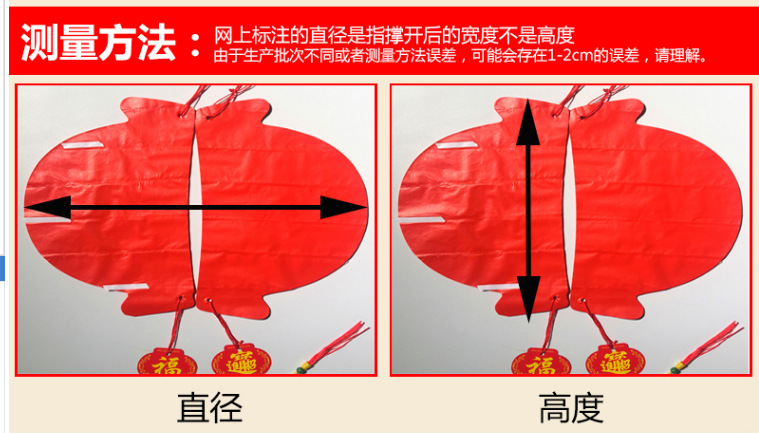 测量方法：网上标注的直径是指撑开后的宽度不是高度
由于生产批次不同或者测量方法误差，可能会存在1-2cm的误差，请理解。

福

福

直径

高度