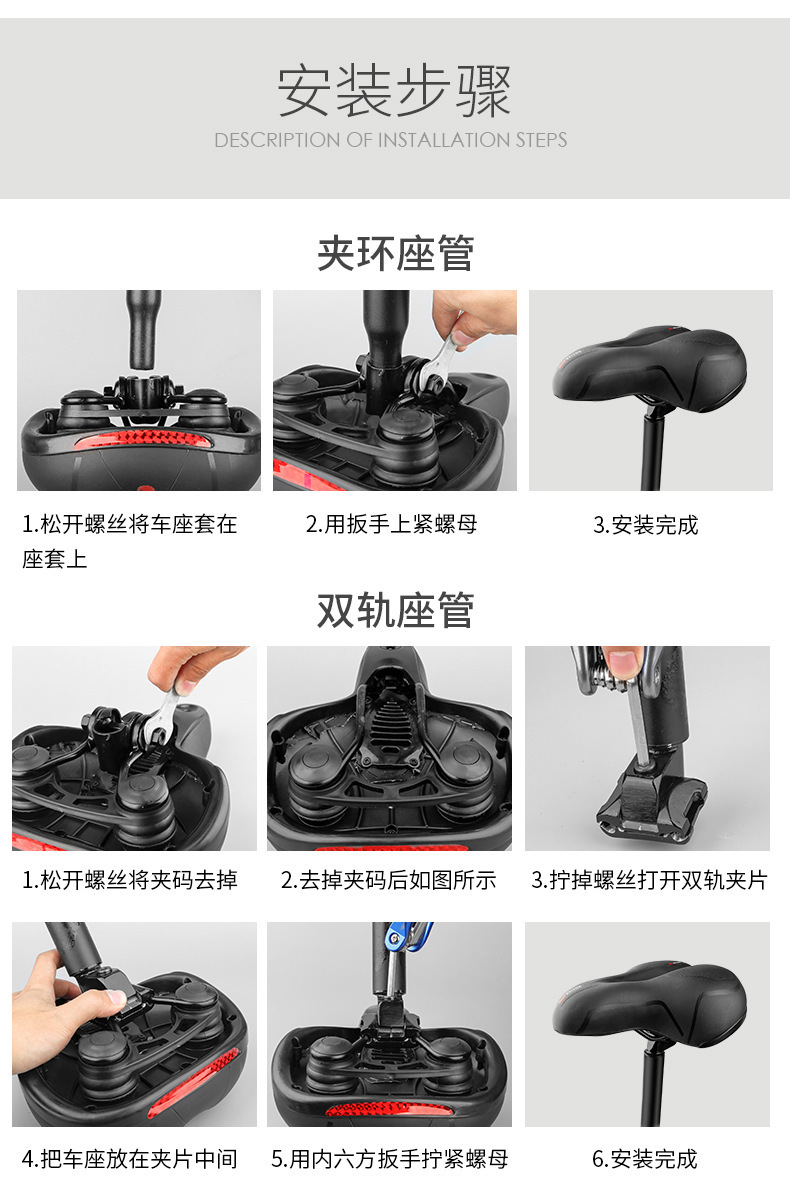 安装步骤

DESCRIPTION OF INSTALLATION STEPS

夹环座管

1.松开螺丝将车座套在座套上

2.用扳手上紧螺母

3.安装完成

双轨座管

1.松开螺丝将夹码去掉

2.去掉夹码后如图所示

3.拧掉螺丝打开双轨夹片

4.把车座放在夹片中间

5.用内六方扳手拧紧螺母

6.安装完成